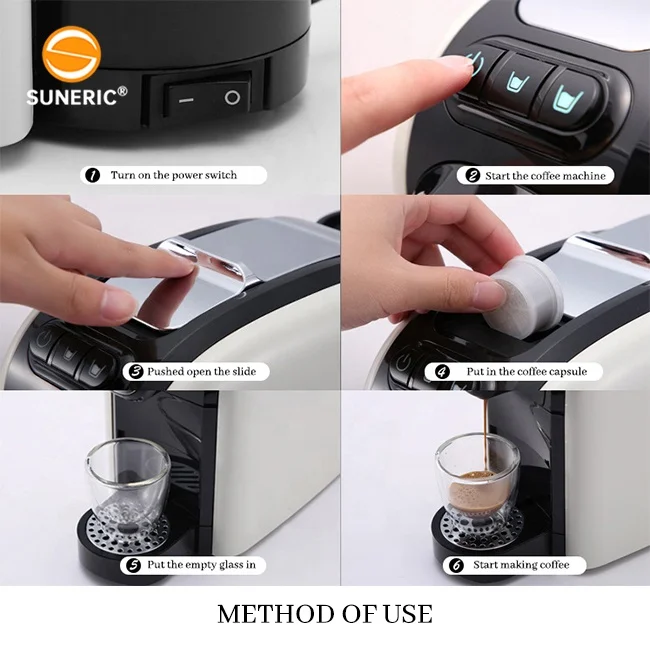 SUNERIC®

1 Turn on the power switch

2 Start the coffee machine

3 Pushed open the slide

4 Put in the coffee capsule

5 Put the empty glass in

6 Start making coffee

METHOD OF USE