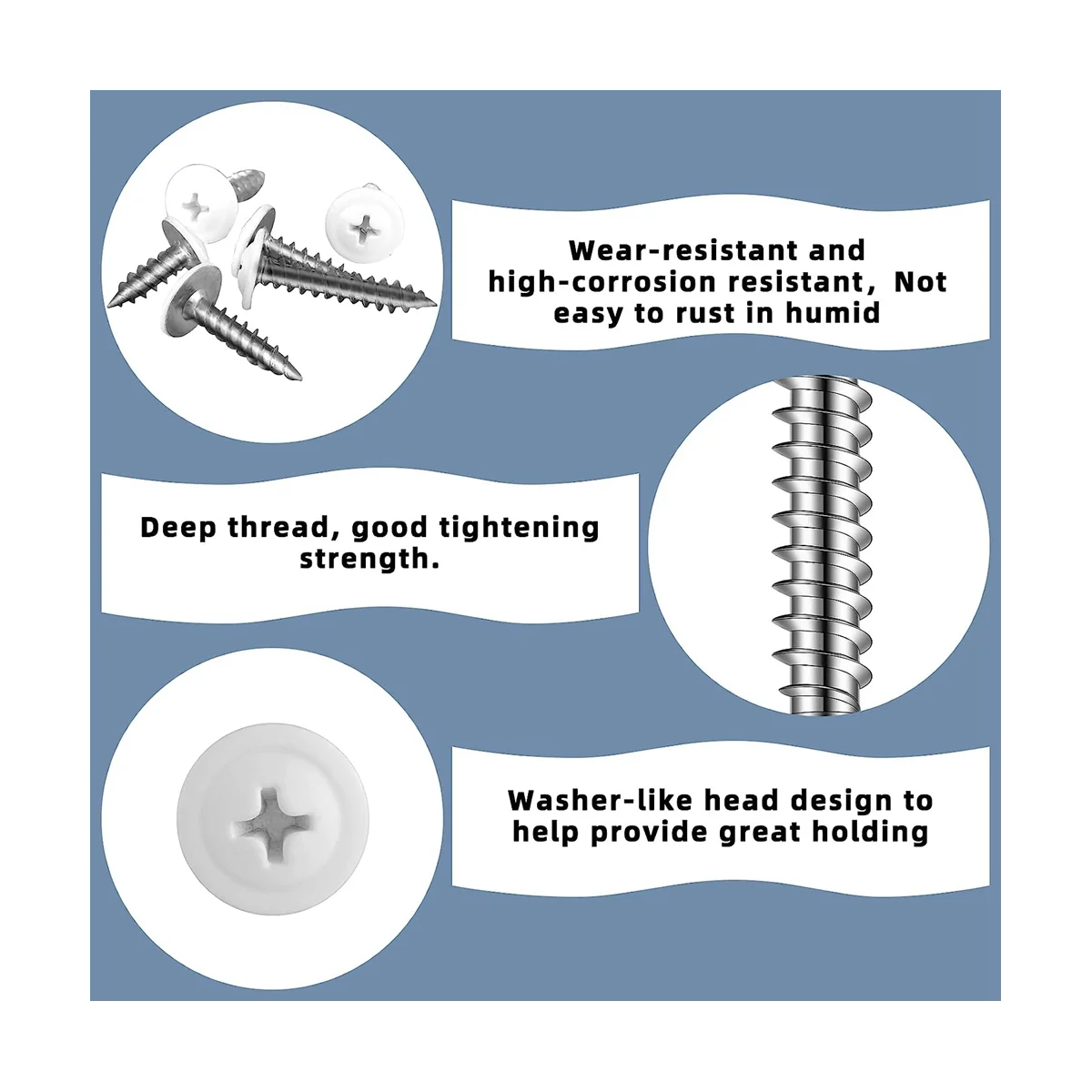 Wear-resistant and high-corrosion resistant, Not easy to rust in humid

Deep thread, good tightening strength.

Washer-like head design to help provide great holding