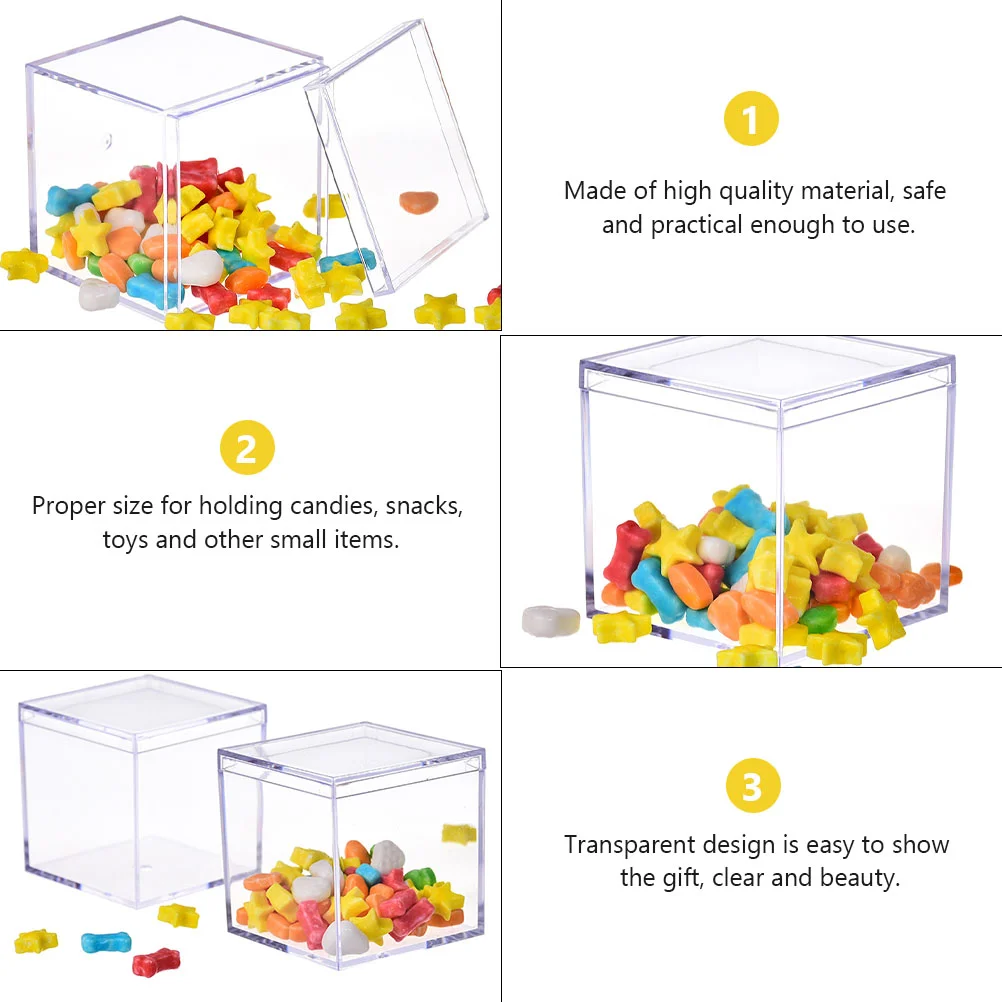 1

Made of high quality material, safe and practical enough to use.

2

Proper size for holding candies, snacks, toys and other small items.

3

Transparent design is easy to show the gift, clear and beauty.