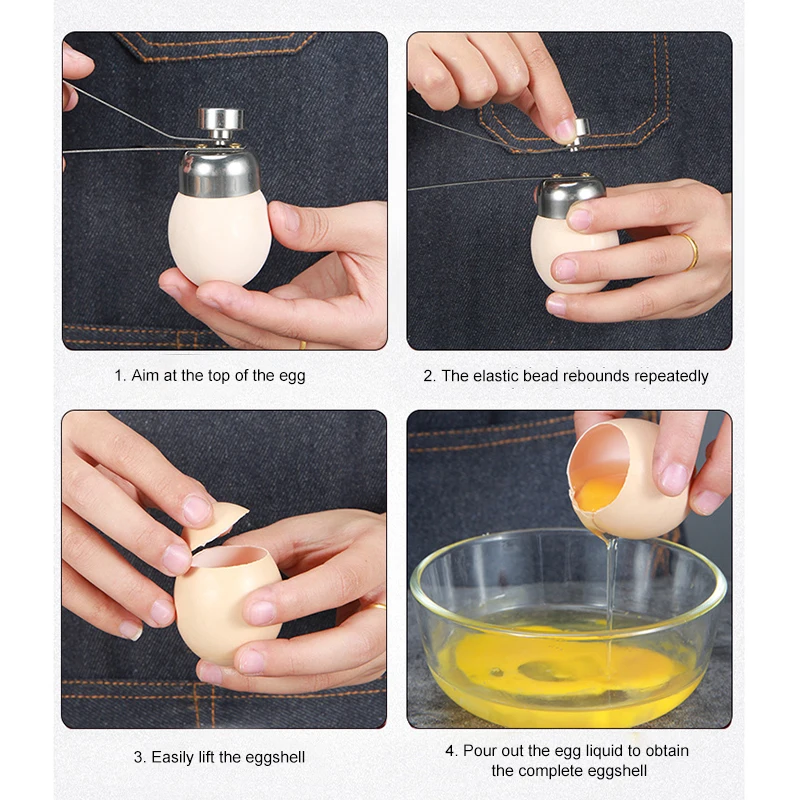 1. Aim at the top of the egg

2. The elastic bead rebounds repeatedly

3. Easily lift the eggshell

4. Pour out the egg liquid to obtain the complete eggshell