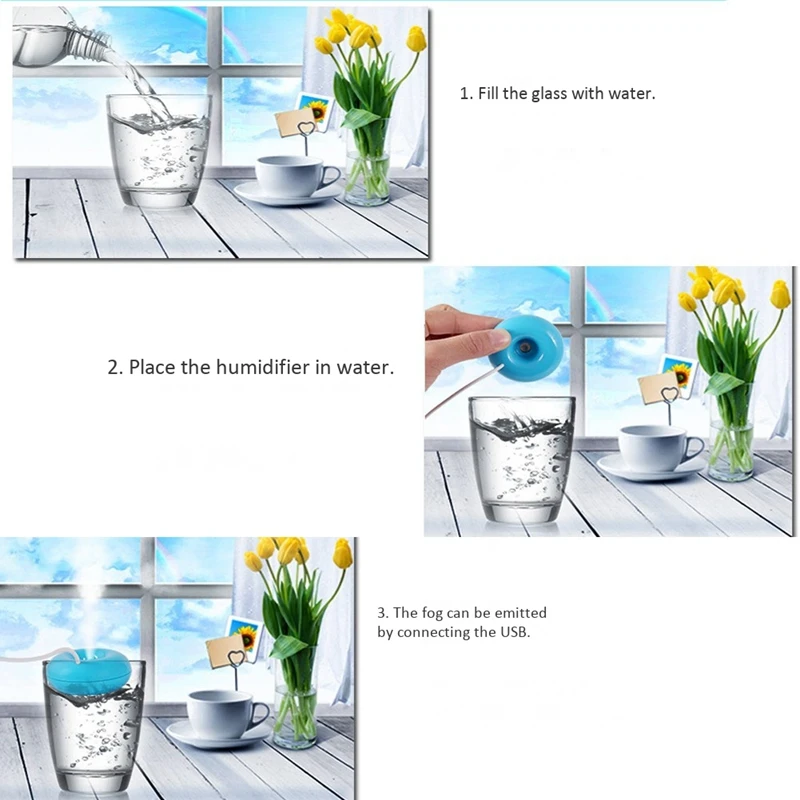 1. Fill the glass with water.

2. Place the humidifier in water.

3. The fog can be emitted by connecting the USB.