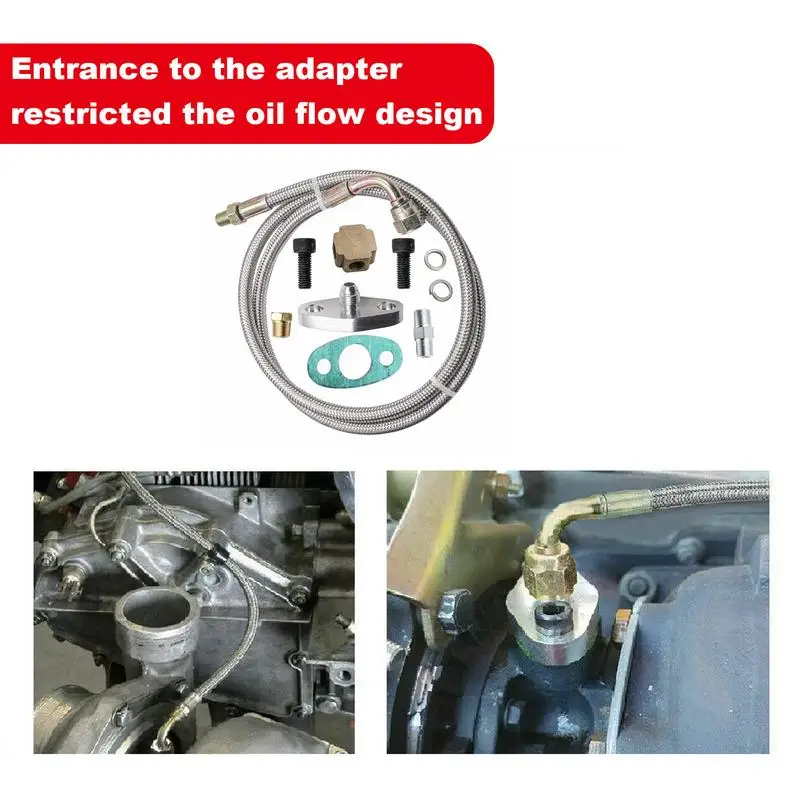 Entrance to the adapter restricted the oil flow design