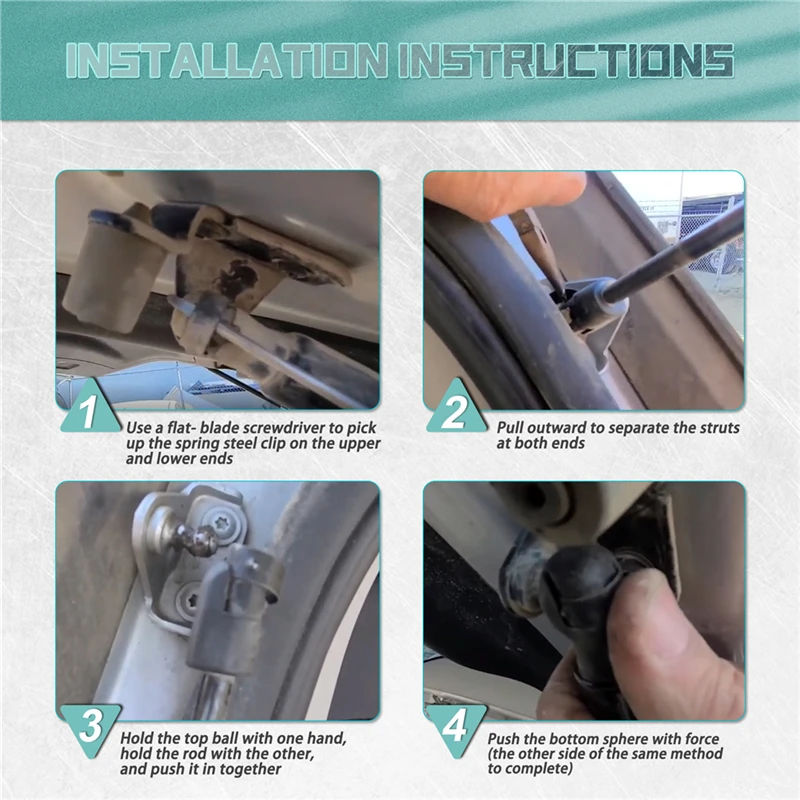 INSTALLATION INSTRUCTIONS

1
Use a flat- blade screwdriver to pick up the spring steel clip on the upper and lower ends

2
Pull outward to separate the struts at both ends

3
Hold the top ball with one hand, hold the rod with the other, and push it in together

4
Push the bottom sphere with force (the other side of the same method to complete)