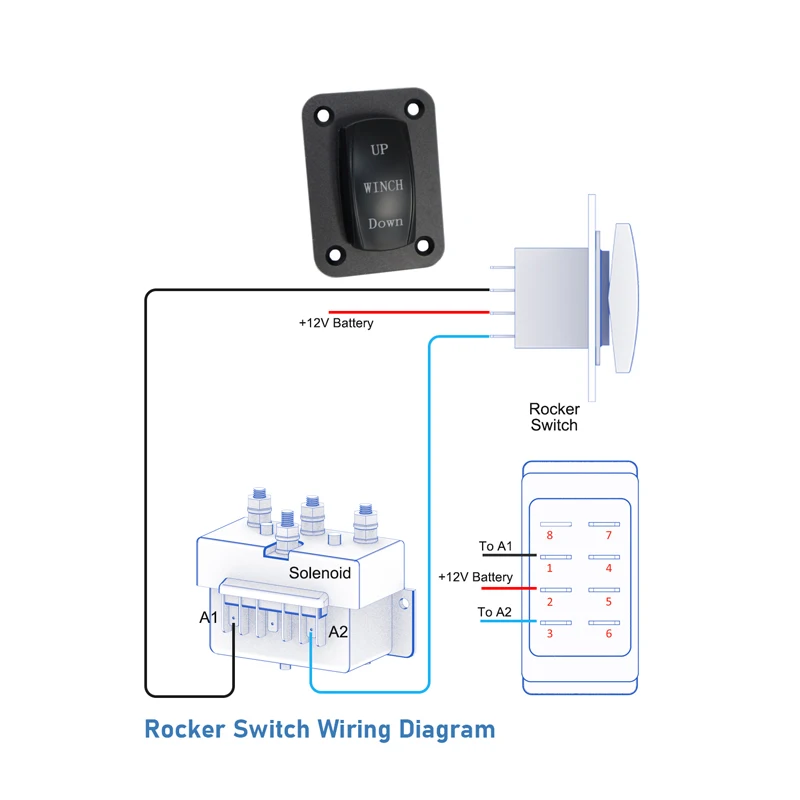 UP
WINCH
Down

+12V Battery

Rocker Switch

Solenoid

A1

A2

To A1
+12V Battery
To A2

8 7
1 4
2 5
3 6

Rocker Switch Wiring Diagram