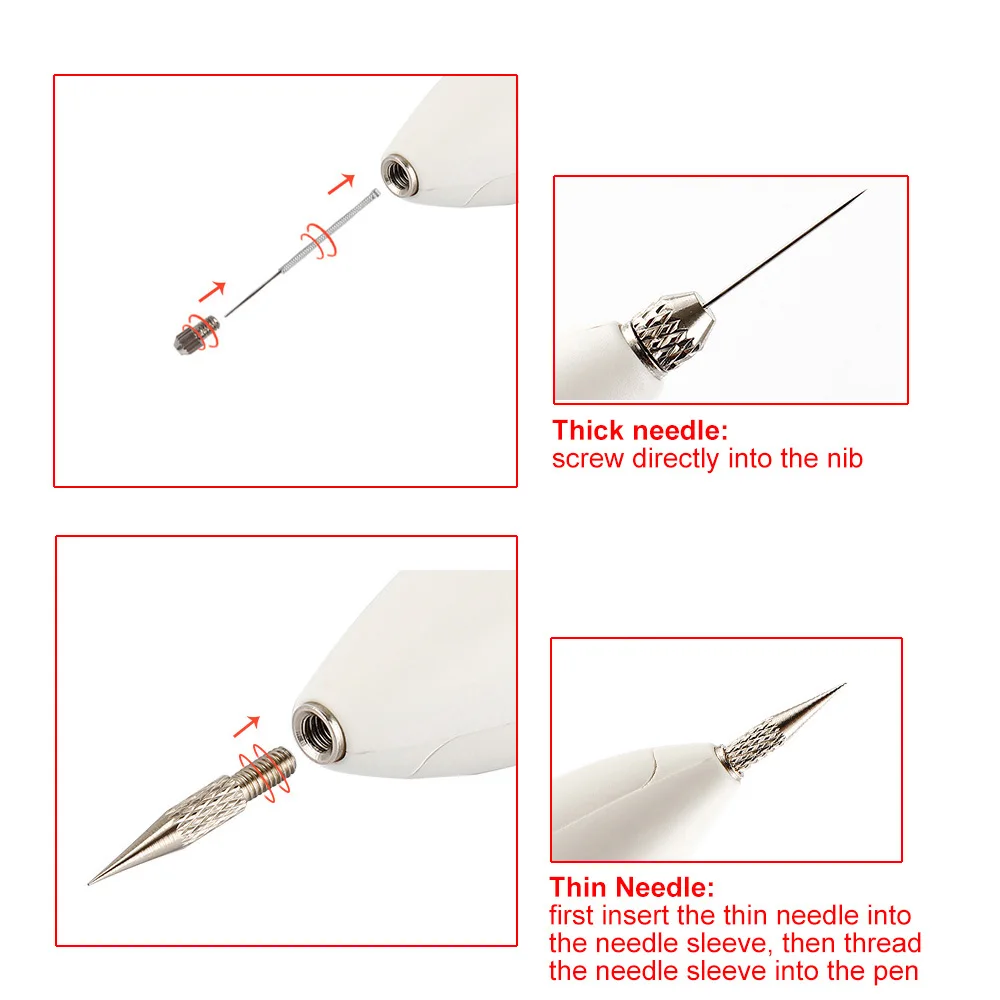 Thick needle:
screw directly into the nib

Thin Needle:
first insert the thin needle into the needle sleeve, then thread the needle sleeve into the pen