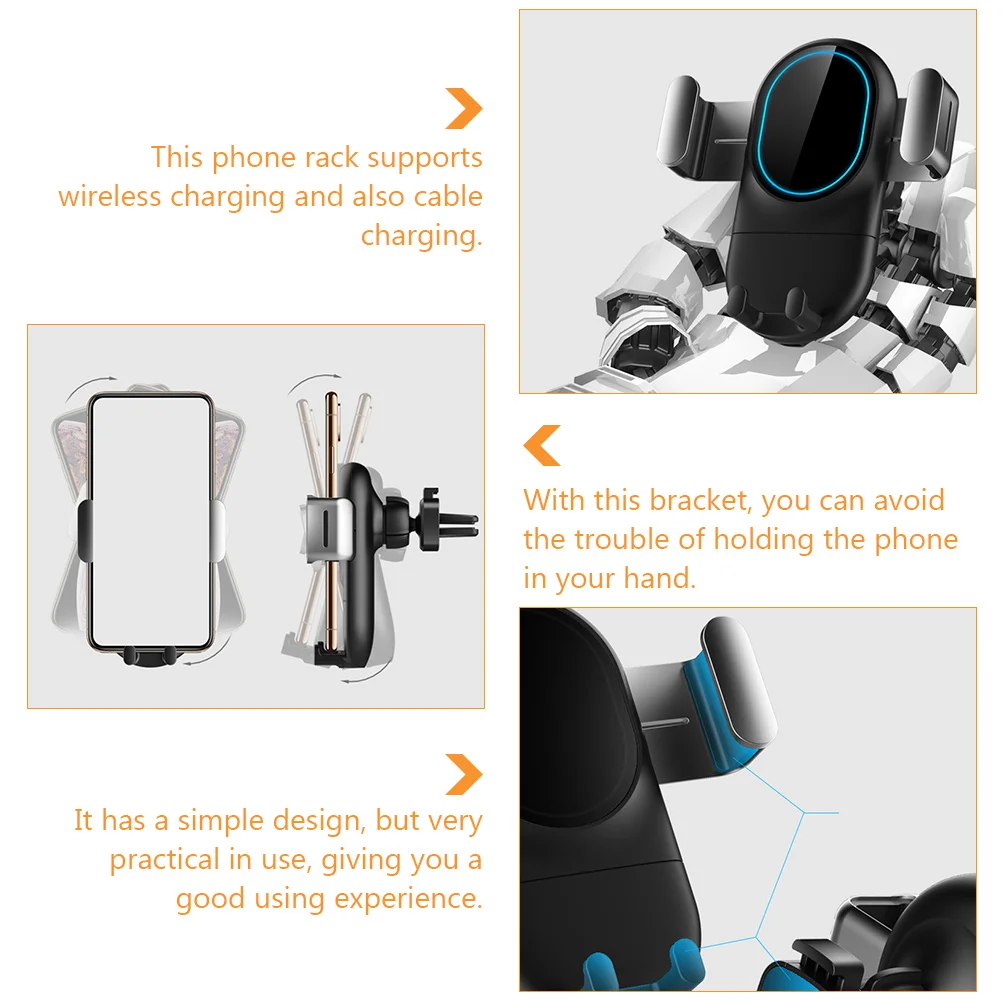 This phone rack supports wireless charging and also cable charging.

With this bracket, you can avoid the trouble of holding the phone in your hand.

It has a simple design, but very practical in use, giving you a good using experience.