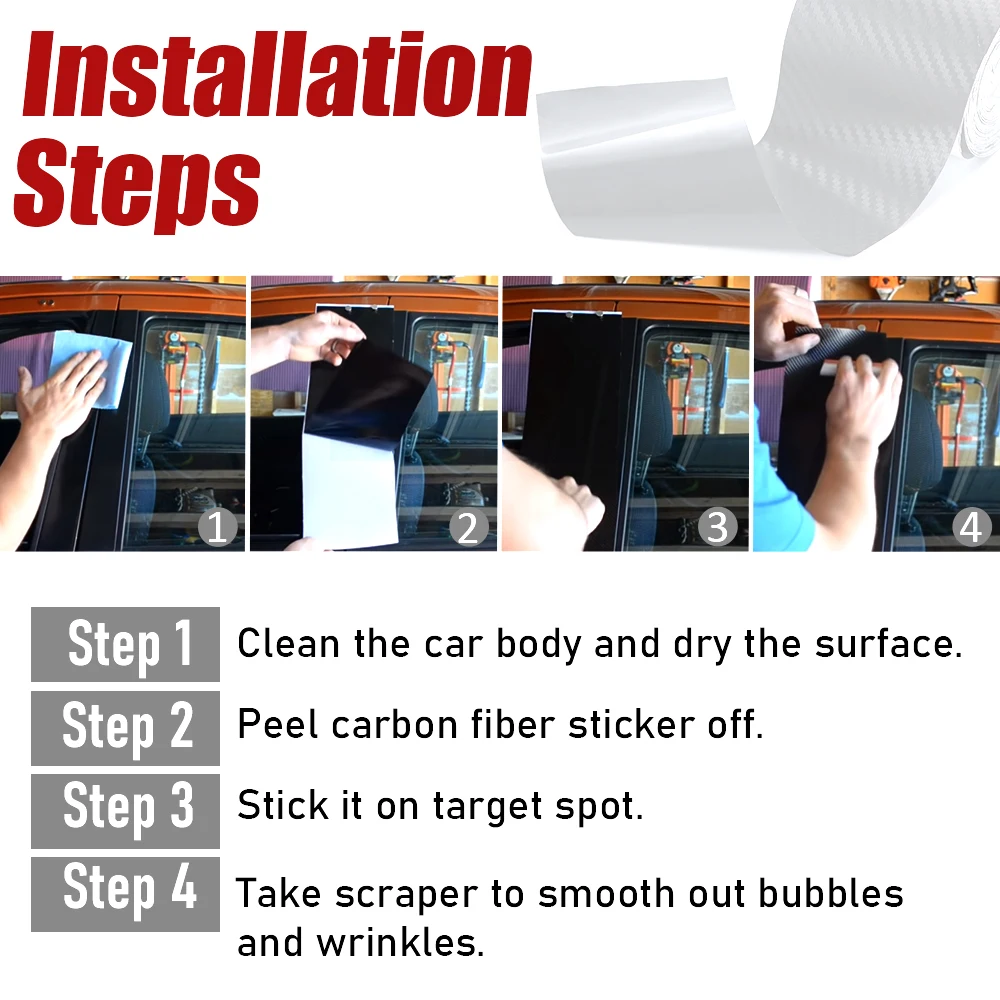 Installation Steps

1 2 3 4

Step 1 Clean the car body and dry the surface.
Step 2 Peel carbon fiber sticker off.
Step 3 Stick it on target spot.
Step 4 Take scraper to smooth out bubbles and wrinkles.