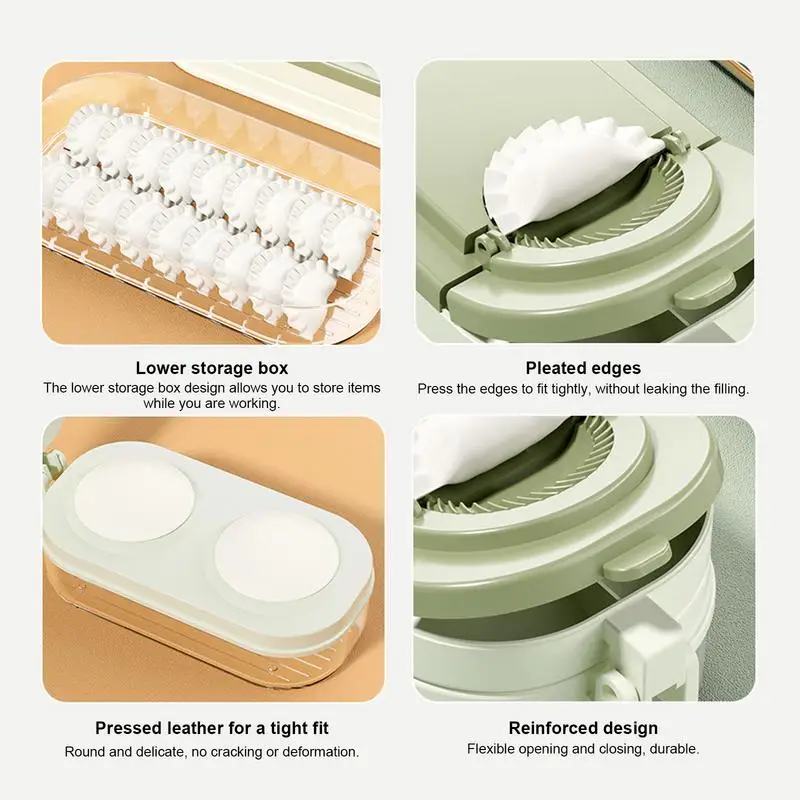 Lower storage box
The lower storage box design allows you to store items while you are working.

Pleated edges
Press the edges to fit tightly, without leaking the filling.

Pressed leather for a tight fit
Round and delicate, no cracking or deformation.

Reinforced design
Flexible opening and closing, durable.