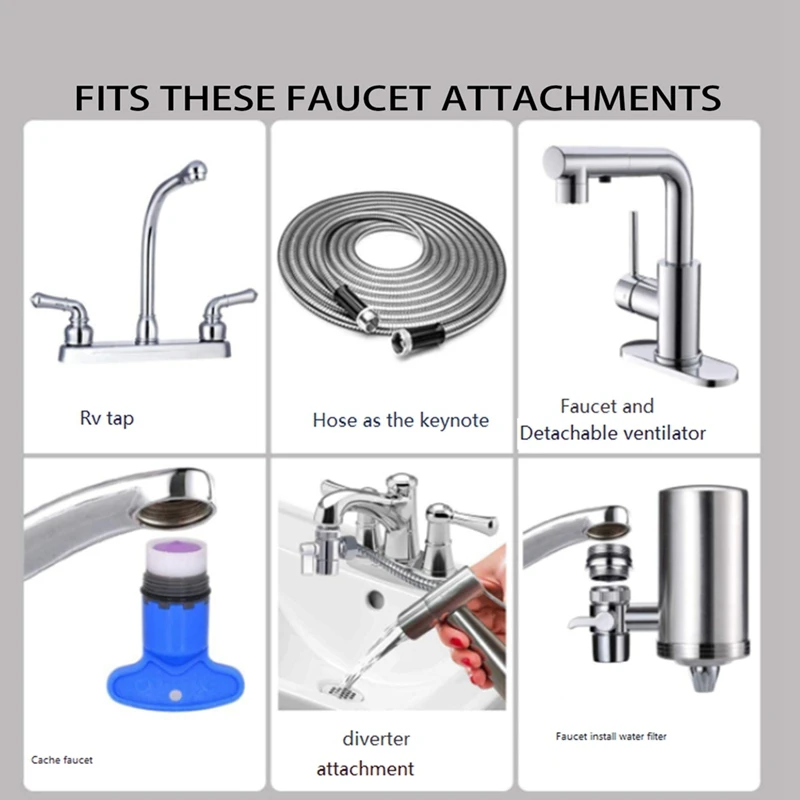 FITS THESE FAUCET ATTACHMENTS

Rv tap

Hose as the keynote

Faucet and Detachable ventilator

Cache faucet

diverter attachment

Faucet install water filter