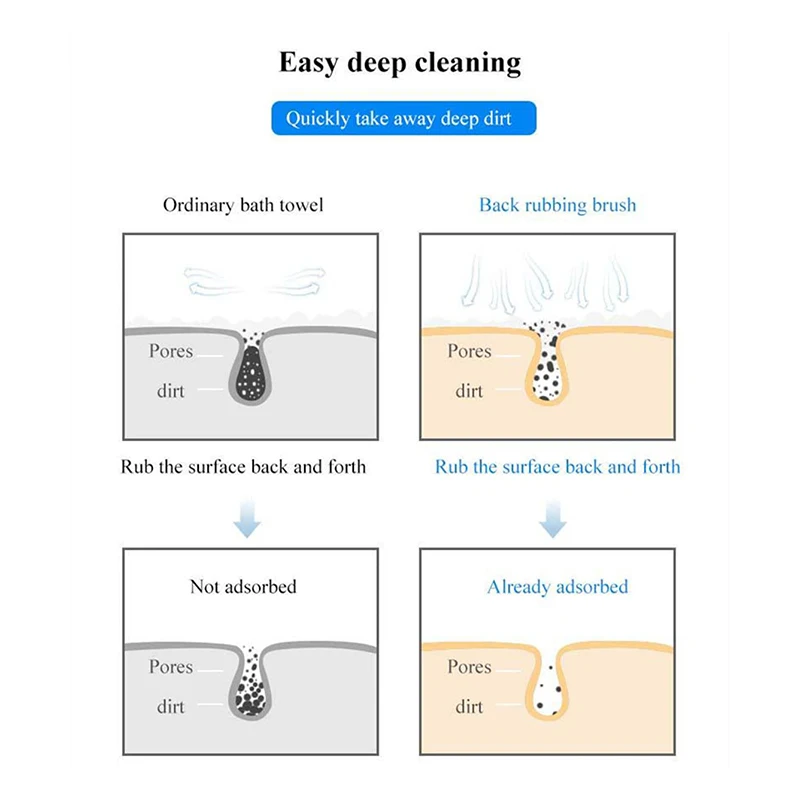 Easy deep cleaning

Quickly take away deep dirt

Ordinary bath towel

Pores
dirt

Rub the surface back and forth

Not adsorbed

Pores
dirt

Back rubbing brush

Pores
dirt

Rub the surface back and forth

Already adsorbed

Pores
dirt