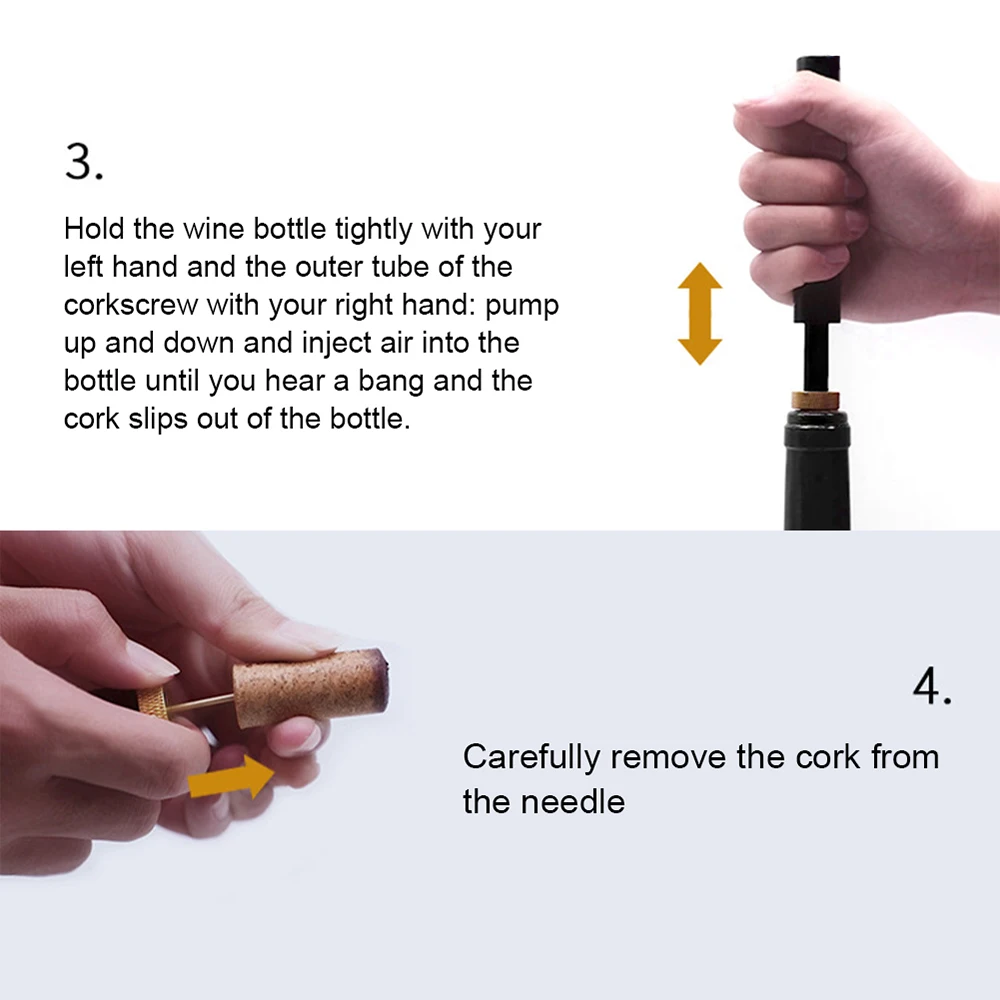 3.

Hold the wine bottle tightly with your left hand and the outer tube of the corkscrew with your right hand: pump up and down and inject air into the bottle until you hear a bang and the cork slips out of the bottle.

4.

Carefully remove the cork from the needle