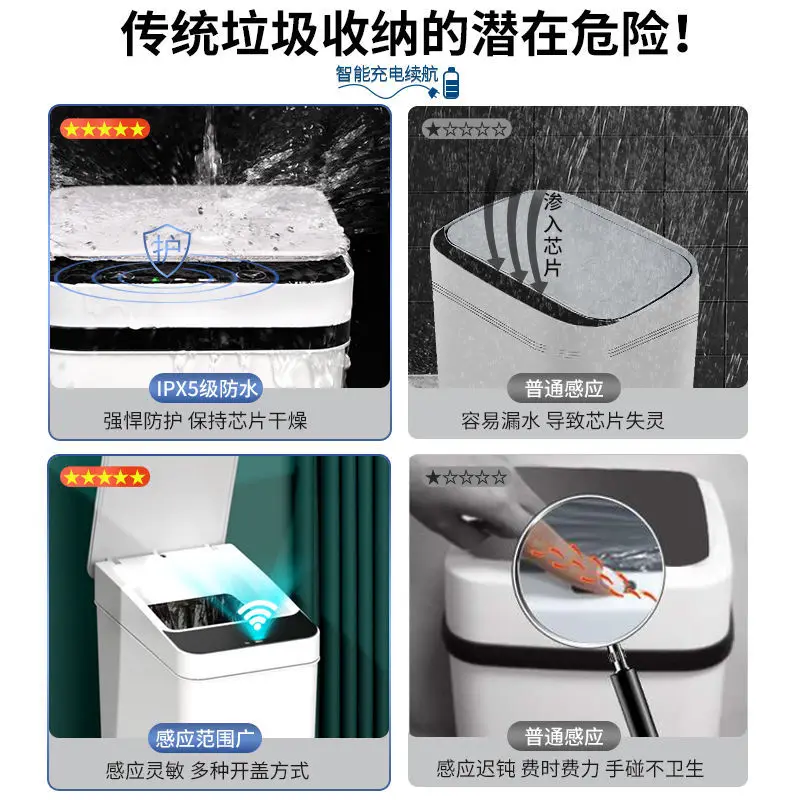 传统垃圾收纳的潜在危险!

智能充电续航

★★★★★

护

IPX5级防水

强悍防护 保持芯片干燥

★☆☆☆☆

渗入芯片

普通感应

容易漏水 导致芯片失灵

★★★★★

感应范围广

感应灵敏 多种开盖方式

★☆☆☆☆

普通感应

感应迟钝 费时费力 手碰不卫生