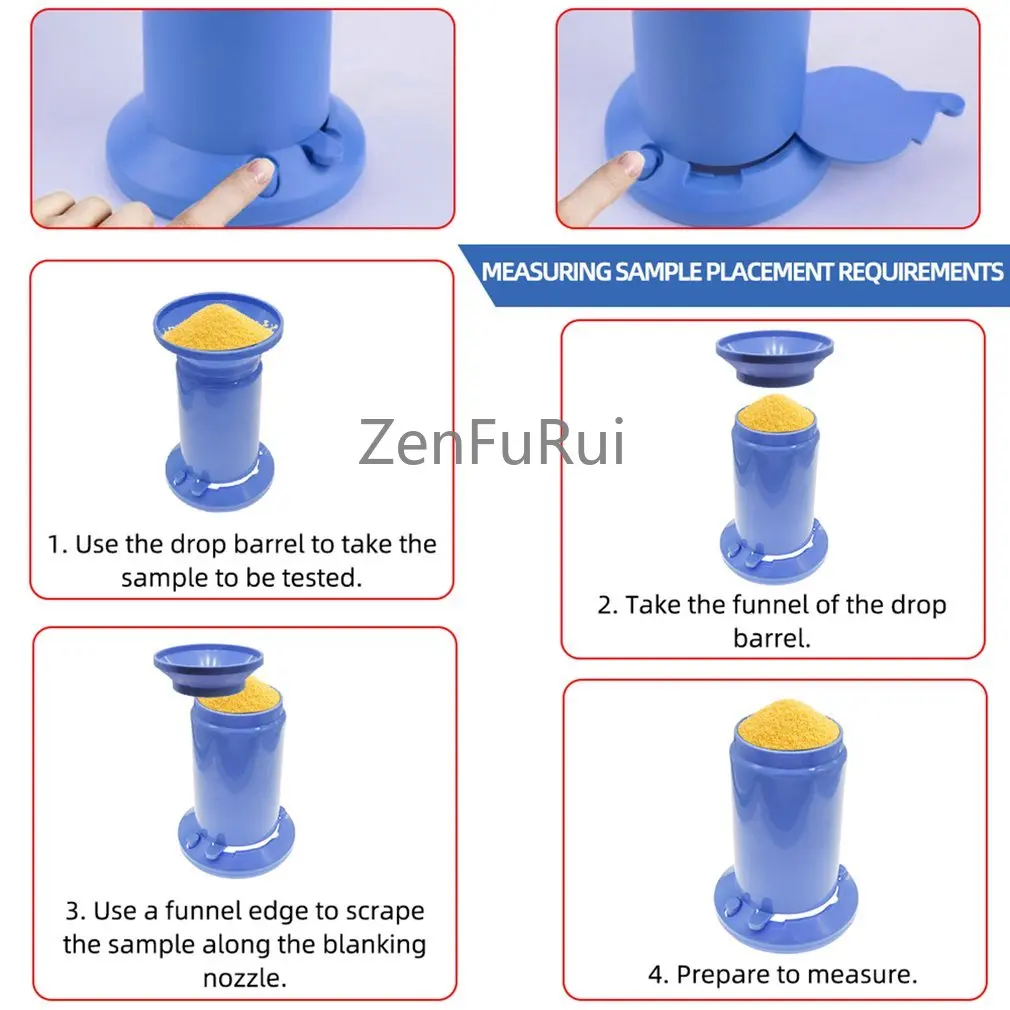 MEASURING SAMPLE PLACEMENT REQUIREMENTS

ZenFuRui

1. Use the drop barrel to take the sample to be tested.

2. Take the funnel of the drop barrel.

3. Use a funnel edge to scrape the sample along the blanking nozzle.

4. Prepare to measure.