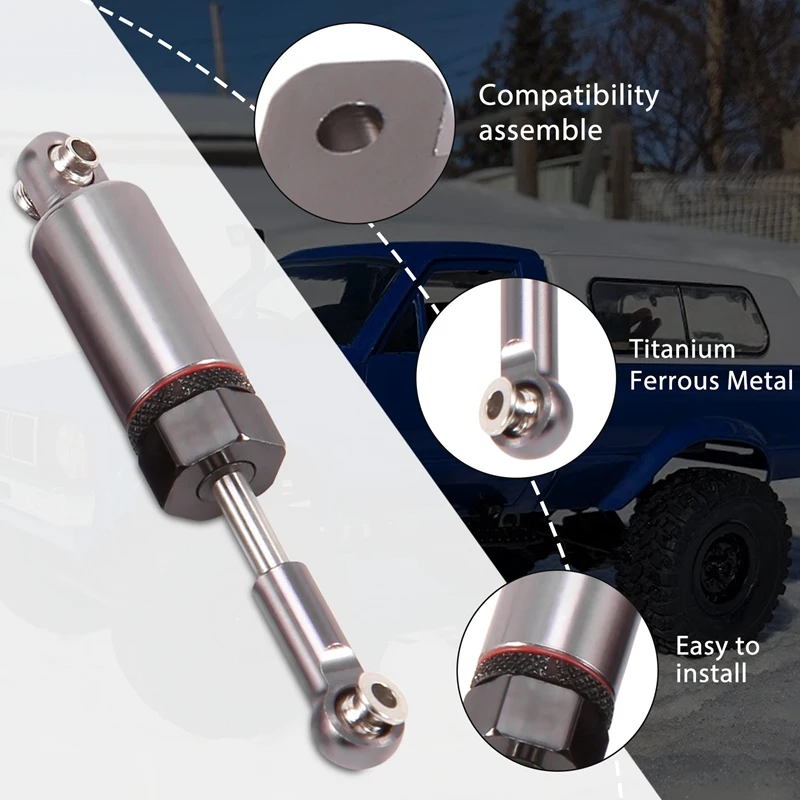 Compatibility assemble

Titanium Ferrous Metal

Easy to install