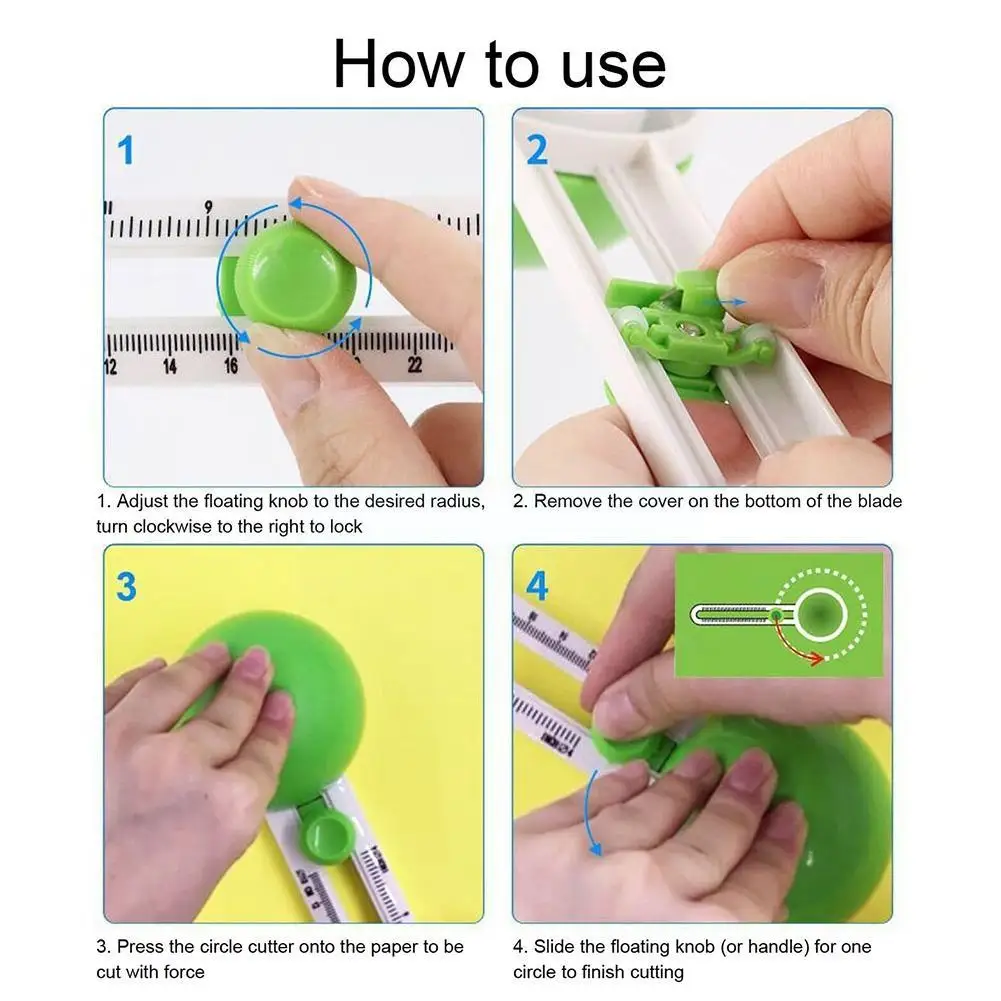 How to use

1

9

12 14 16 22

1. Adjust the floating knob to the desired radius, turn clockwise to the right to lock

2

2. Remove the cover on the bottom of the blade

3

3. Press the circle cutter onto the paper to be cut with force

4

4. Slide the floating knob (or handle) for one circle to finish cutting