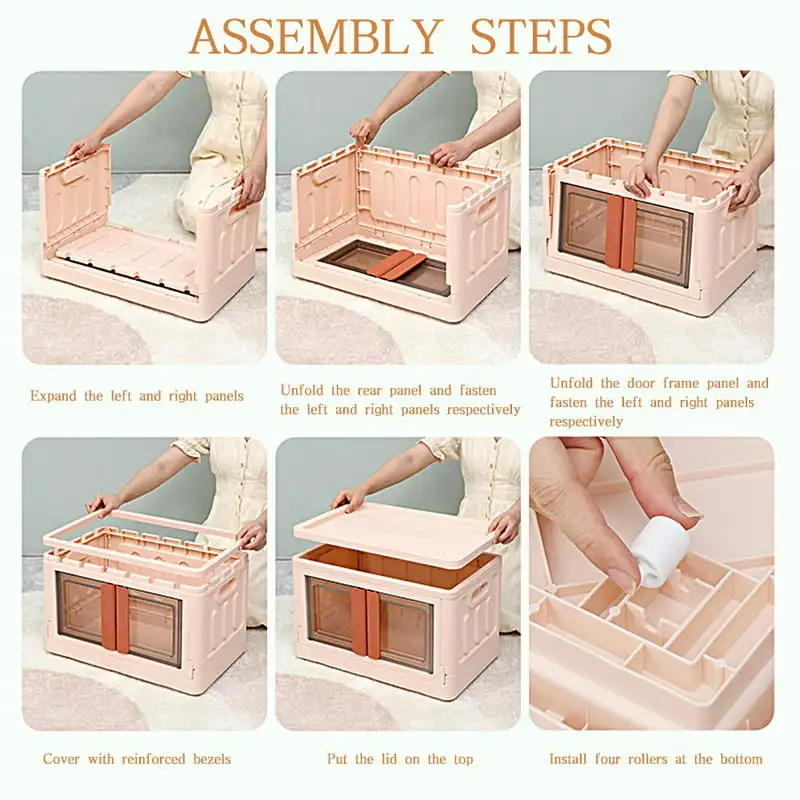 ASSEMBLY STEPS

Expand the left and right panels

Unfold the rear panel and fasten the left and right panels respectively

Unfold the door frame panel and fasten the left and right panels respectively

Cover with reinforced bezels

Put the lid on the top

Install four rollers at the bottom