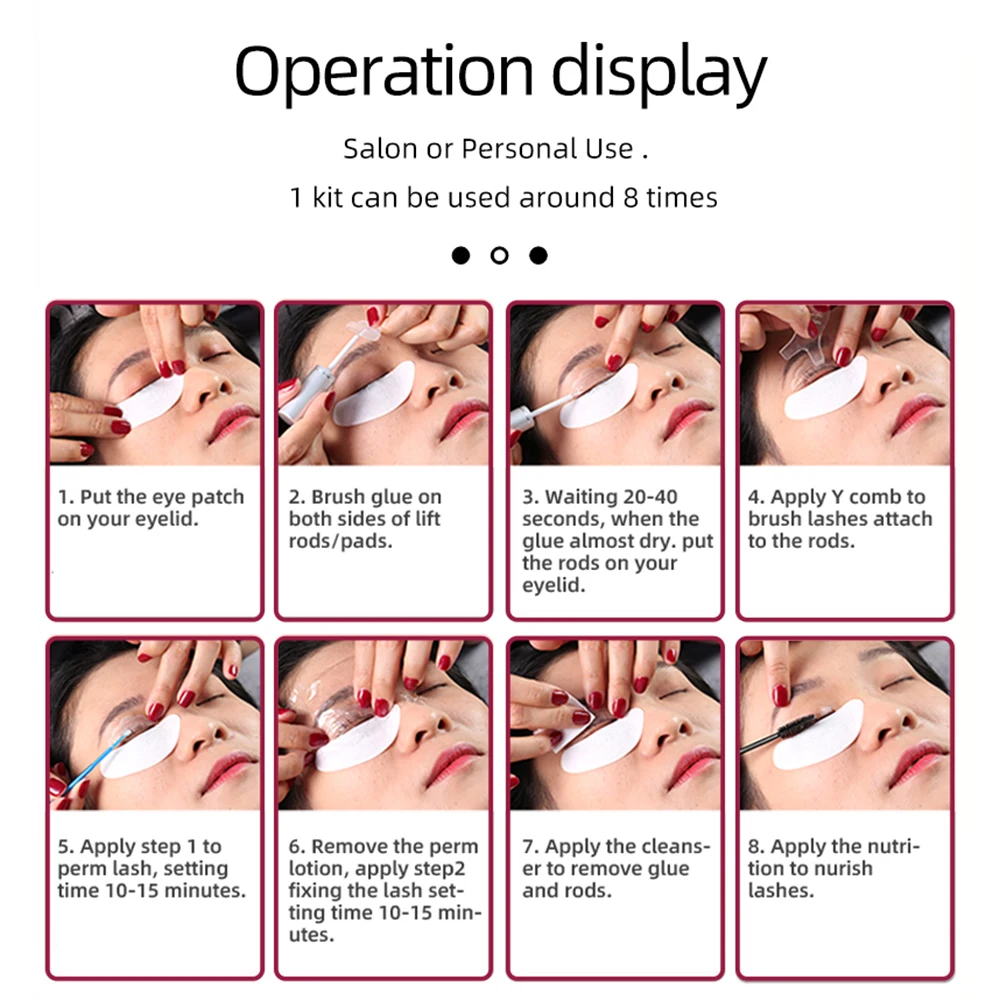 Operation display

Salon or Personal Use .

1 kit can be used around 8 times

1. Put the eye patch on your eyelid.

2. Brush glue on both sides of lift rods/pads.

3. Waiting 20-40 seconds, when the glue almost dry. put the rods on your eyelid.

4. Apply Y comb to brush lashes attach to the rods.

5. Apply step 1 to perm lash, setting time 10-15 minutes.

6. Remove the perm lotion, apply step2 fixing the lash setting time 10-15 minutes.

7. Apply the cleanser to remove glue and rods.

8. Apply the nutrition to nurish lashes.