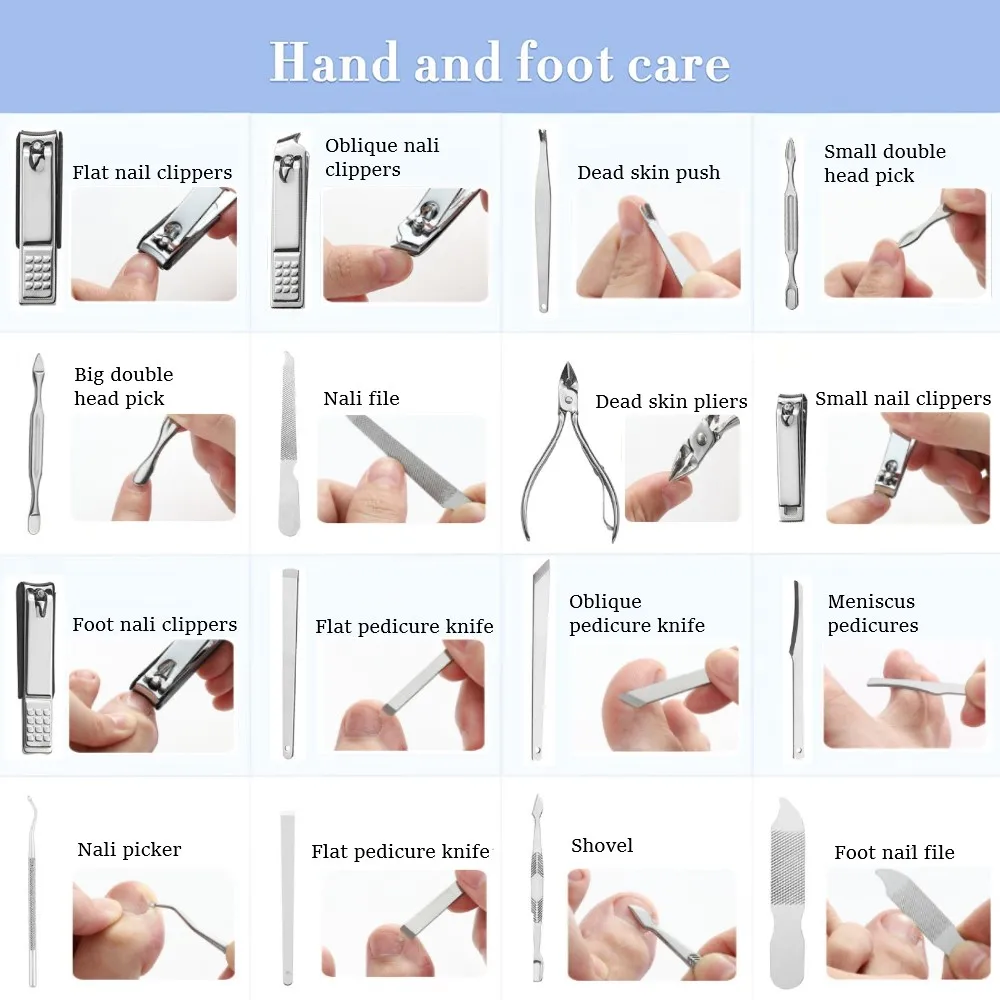 Hand and foot care

Flat nail clippers

Oblique nali clippers

Dead skin push

Small double head pick

Big double head pick

Nali file

Dead skin pliers

Small nail clippers

Foot nali clippers

Flat pedicure knife

Oblique pedicure knife

Meniscus pedicures

Nali picker

Flat pedicure knife

Shovel

Foot nail file