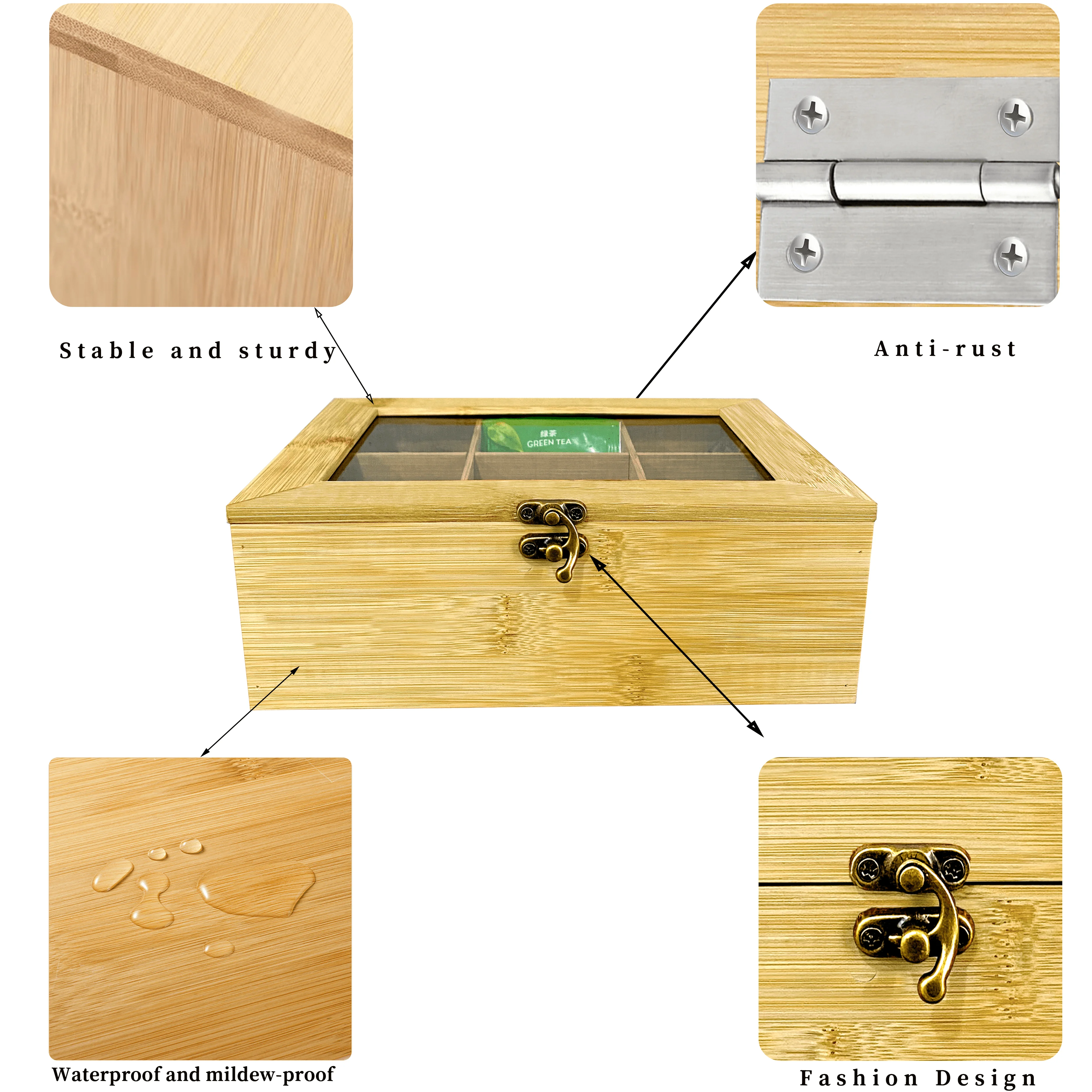 Stable and sturdy

Anti-rust

绿茶
GREEN TEA

Waterproof and mildew-proof

Fashion Design