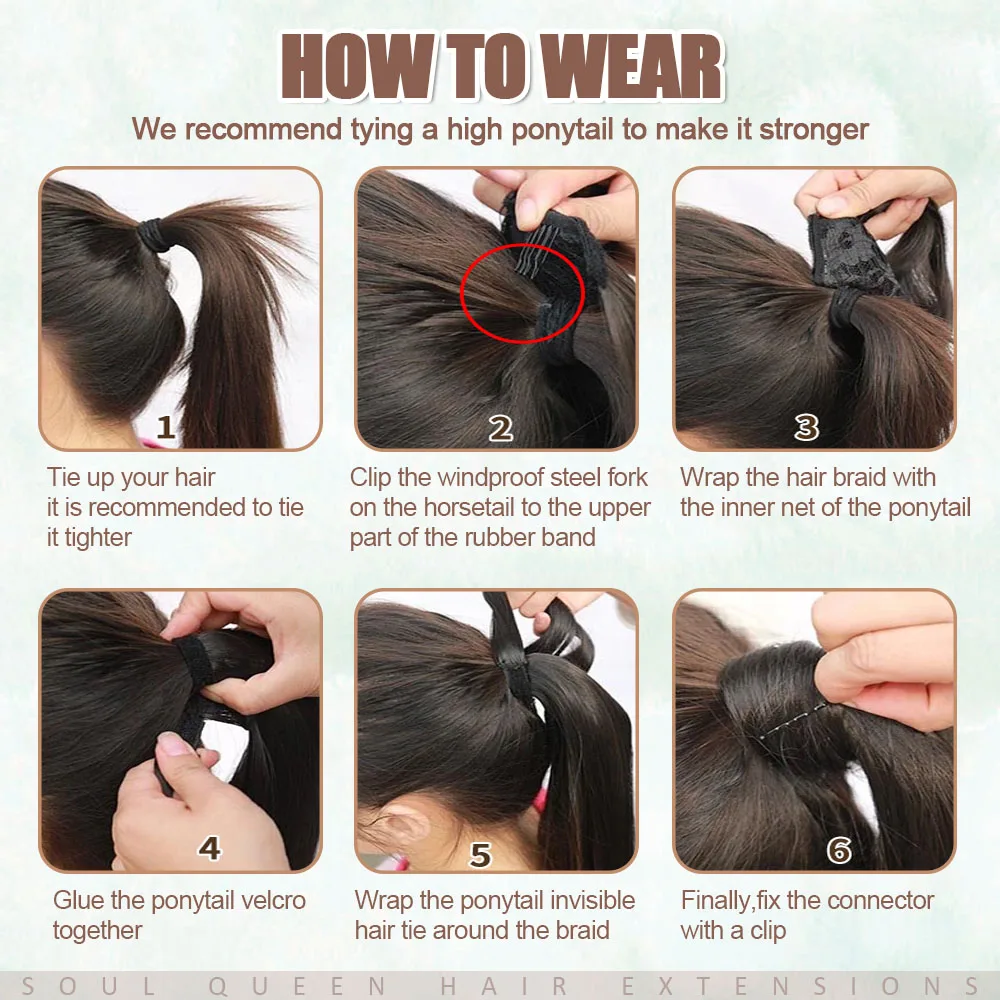 HOW TO WEAR

We recommend tying a high ponytail to make it stronger

1

Tie up your hair
it is recommended to tie it tighter

2

Clip the windproof steel fork on the horsetail to the upper part of the rubber band

3

Wrap the hair braid with the inner net of the ponytail

4

Glue the ponytail velcro together

5

Wrap the ponytail invisible hair tie around the braid

6

Finally,fix the connector with a clip

SOUL QUEEN HAIR EXTENSIONS