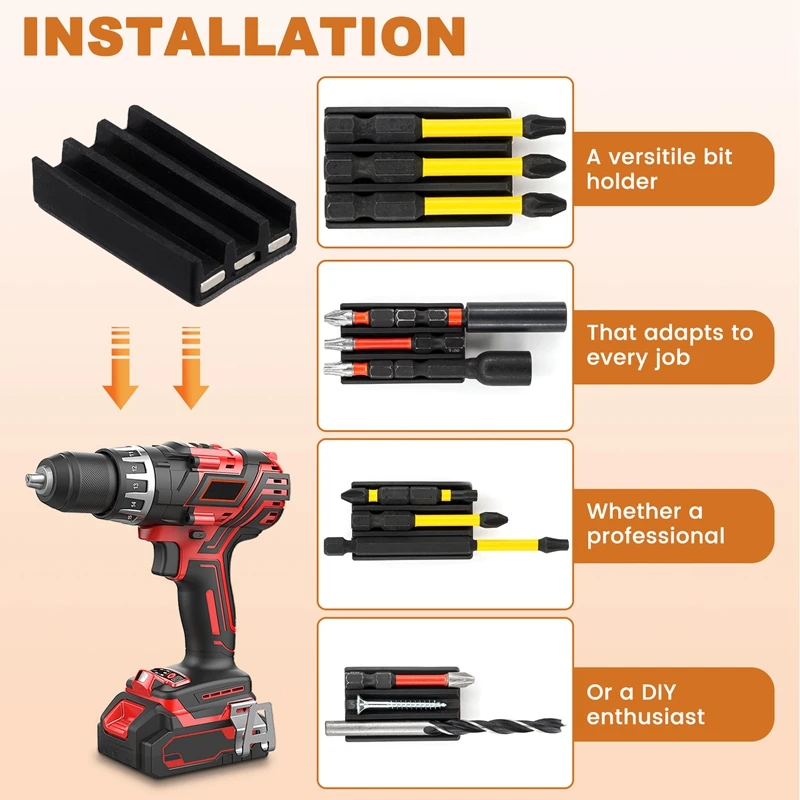 INSTALLATION

A versitile bit holder

That adapts to every job

Whether a professional

Or a DIY enthusiast