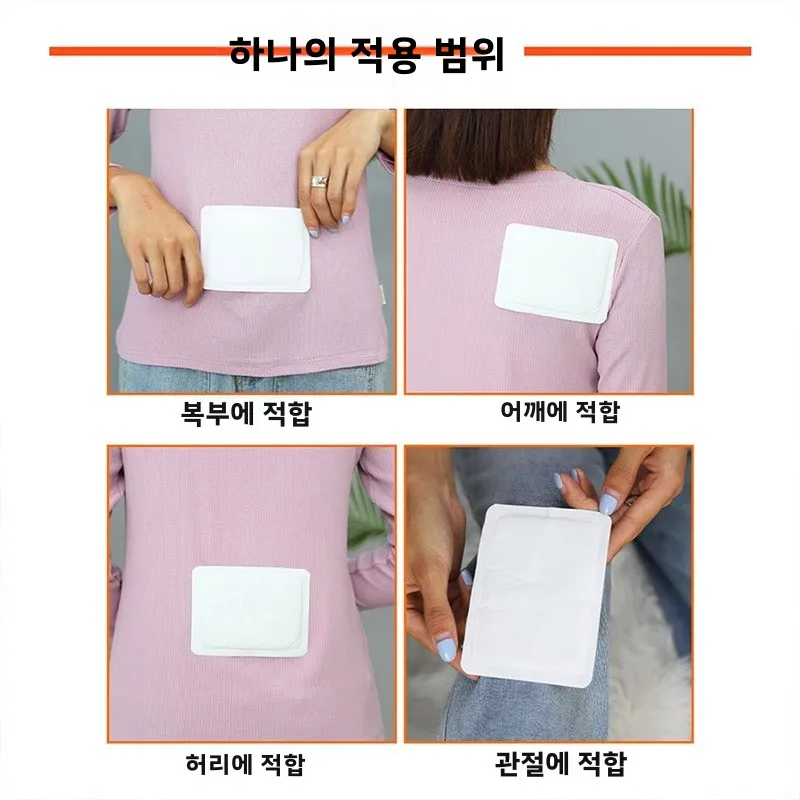 하나의 적용 범위

복부에 적합

어깨에 적합

허리에 적합

관절에 적합