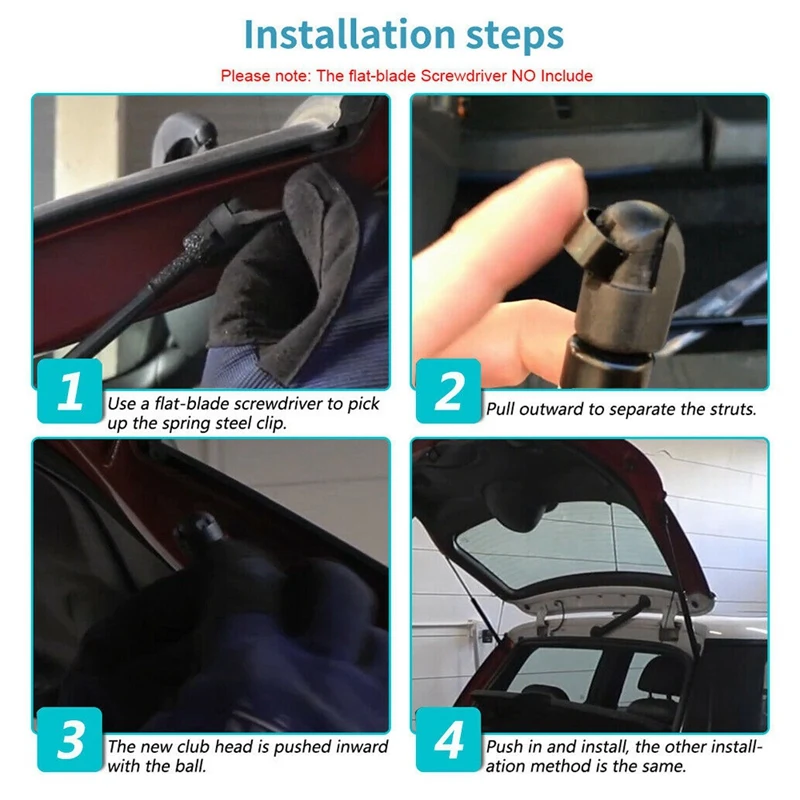 Installation steps

Please note: The flat-blade Screwdriver NO Include

1
Use a flat-blade screwdriver to pick up the spring steel clip.

2
Pull outward to separate the struts.

3
The new club head is pushed inward with the ball.

4
Push in and install, the other installation method is the same.