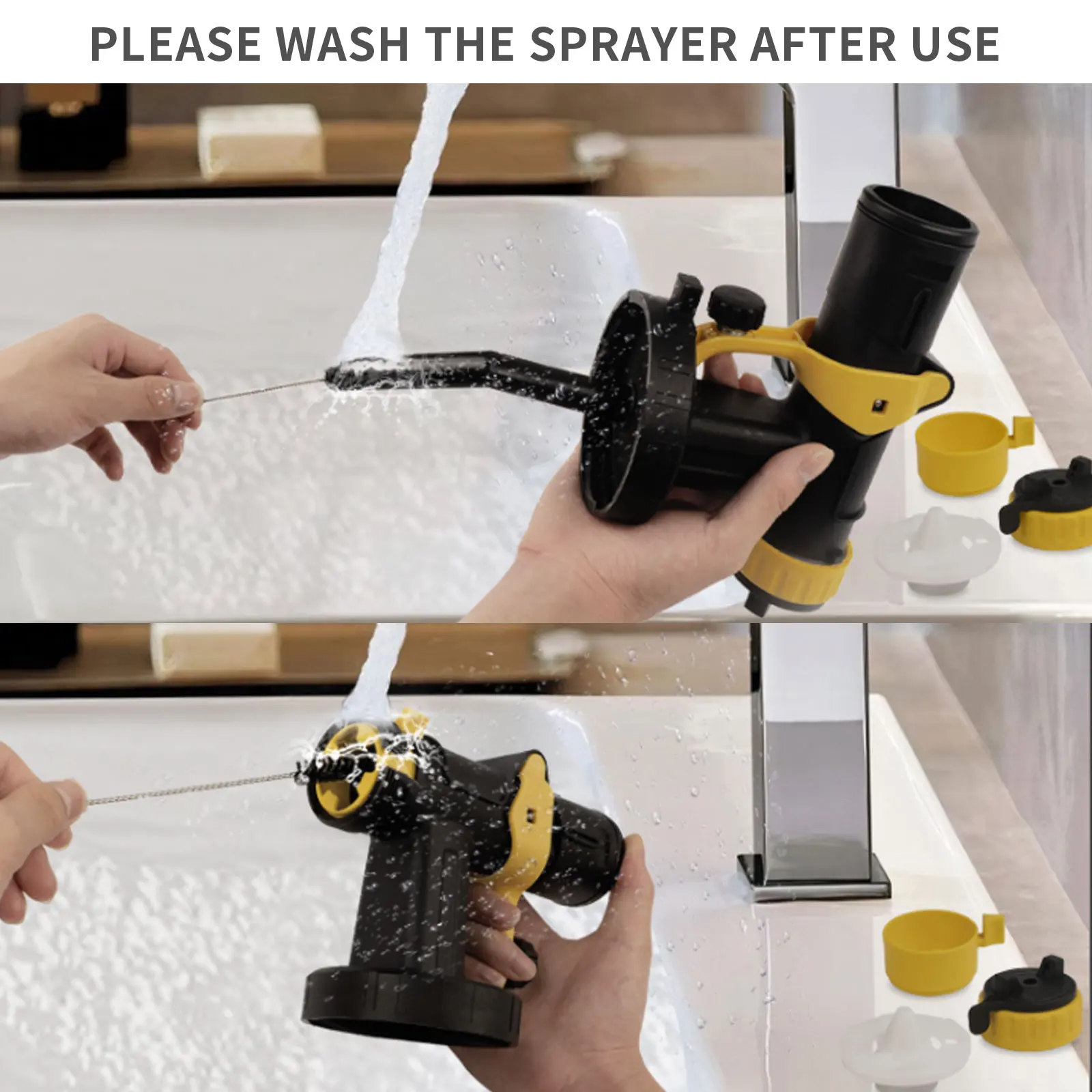 PLEASE WASH THE SPRAYER AFTER USE