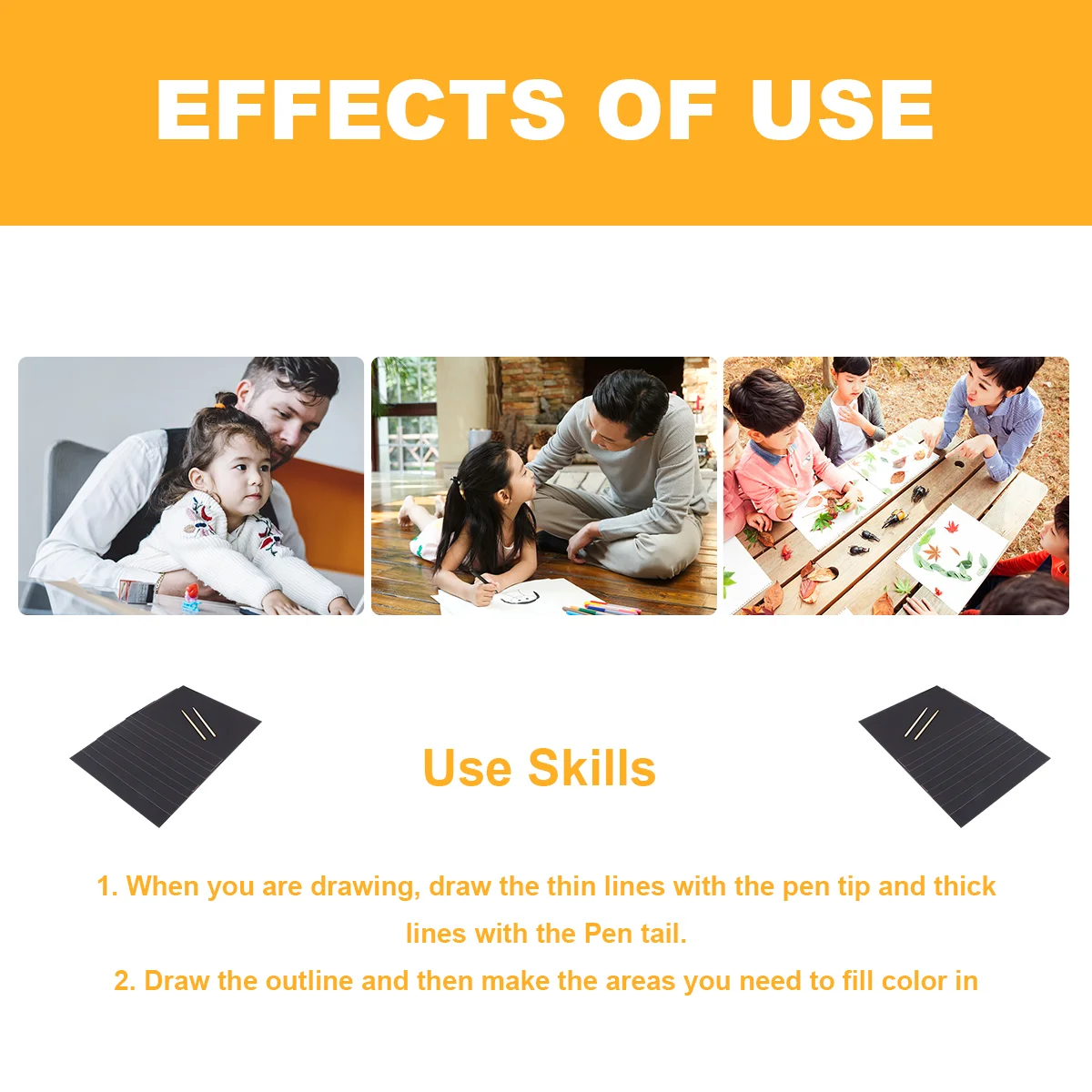 EFFECTS OF USE

Use Skills

1. When you are drawing, draw the thin lines with the pen tip and thick lines with the Pen tail.

2. Draw the outline and then make the areas you need to fill color in