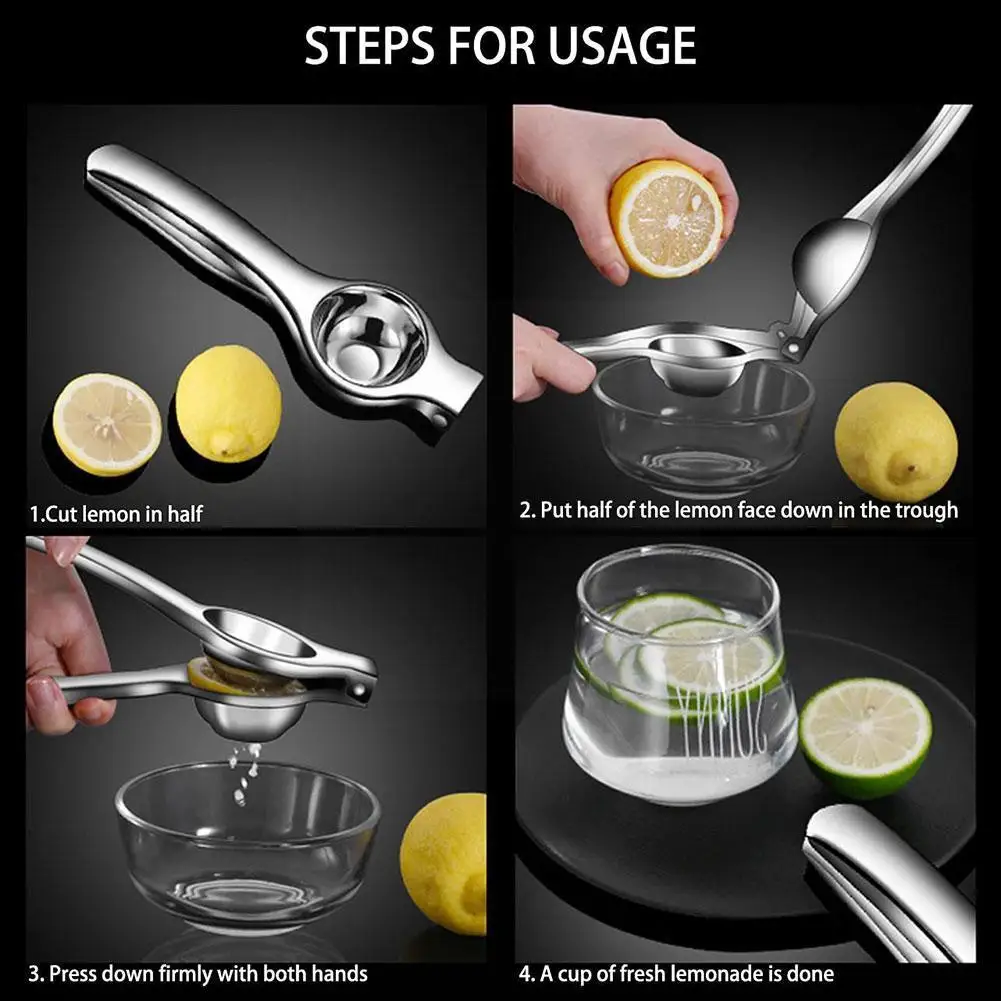 STEPS FOR USAGE

1.Cut lemon in half

2. Put half of the lemon face down in the trough

3. Press down firmly with both hands

4. A cup of fresh lemonade is done