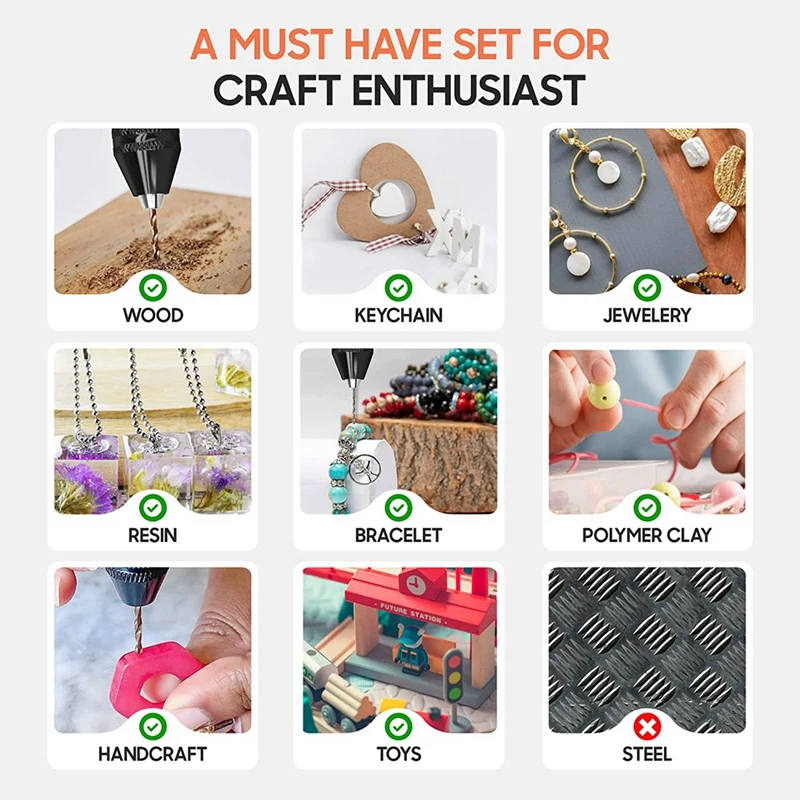 A MUST HAVE SET FOR CRAFT ENTHUSIAST

WOOD

KEYCHAIN

JEWELERY

RESIN

BRACELET

POLYMER CLAY

HANDCRAFT

FUTURE STATION

TOYS

STEEL