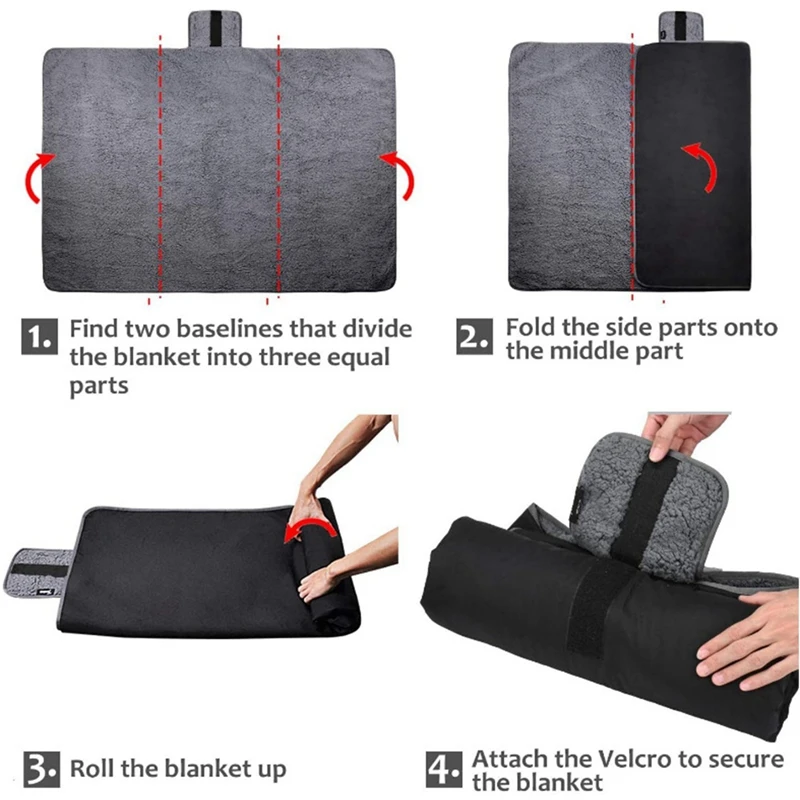 1. Find two baselines that divide the blanket into three equal parts

2. Fold the side parts onto the middle part

3. Roll the blanket up

4. Attach the Velcro to secure the blanket