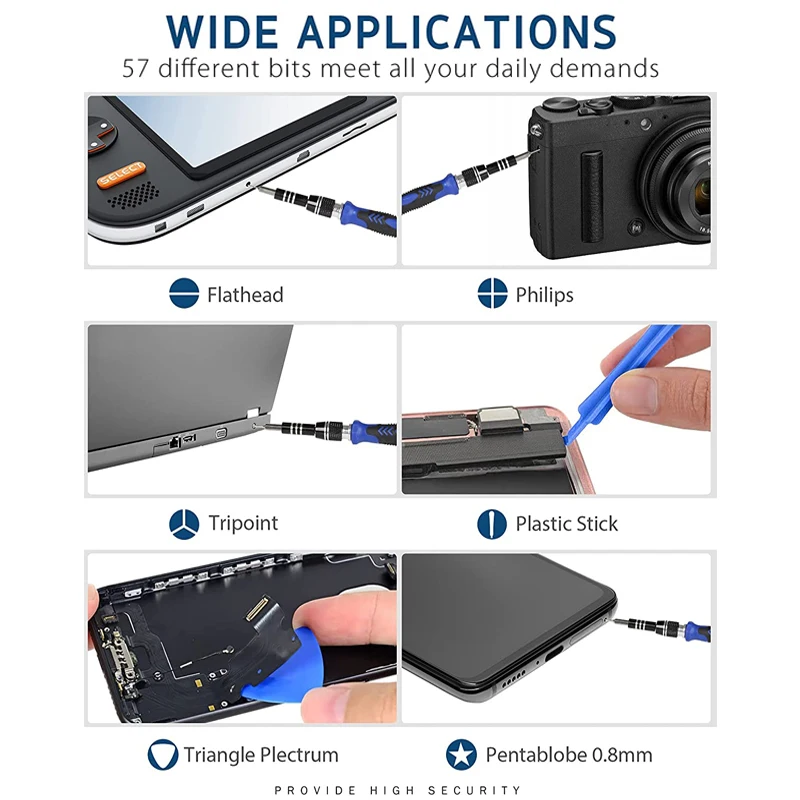 WIDE APPLICATIONS

57 different bits meet all your daily demands

SELECT

Flathead

Philips

Tripoint

Plastic Stick

Triangle Plectrum

Pentablobe 0.8mm

PROVIDE HIGH SECURITY