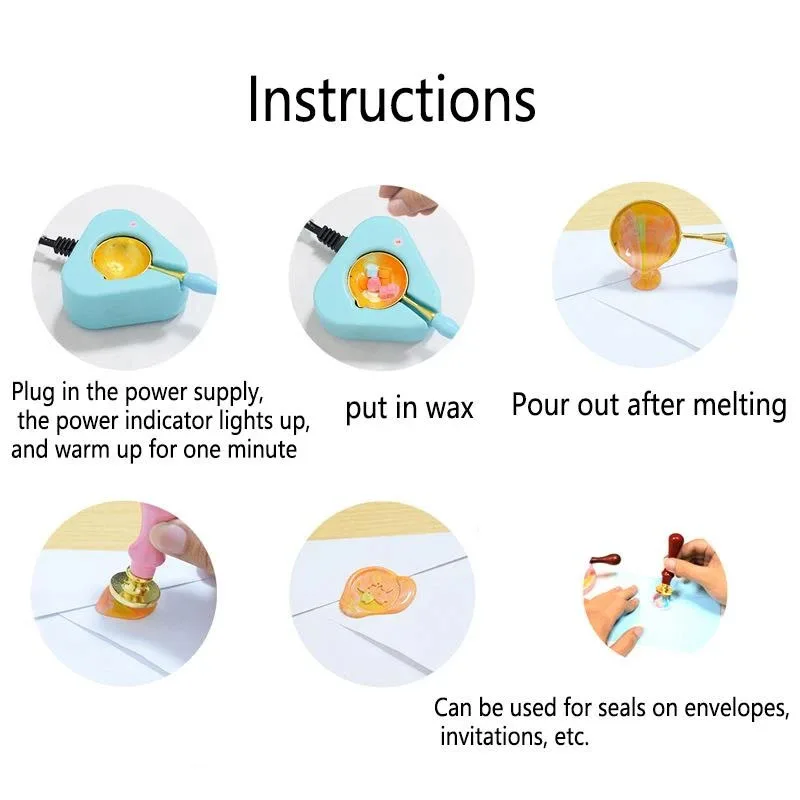 Instructions

Plug in the power supply, the power indicator lights up, and warm up for one minute

put in wax

Pour out after melting

Can be used for seals on envelopes, invitations, etc.