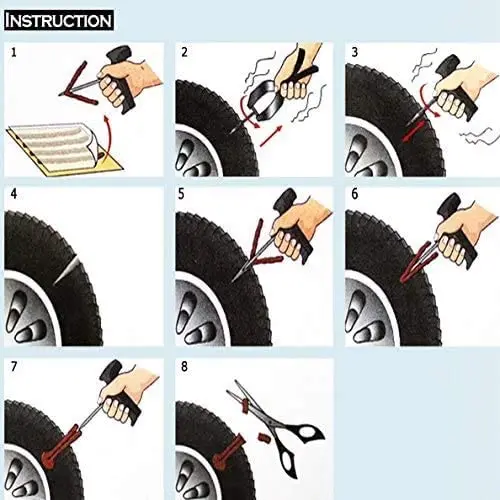 INSTRUCTION

1

2

3

4

5

6

7

8