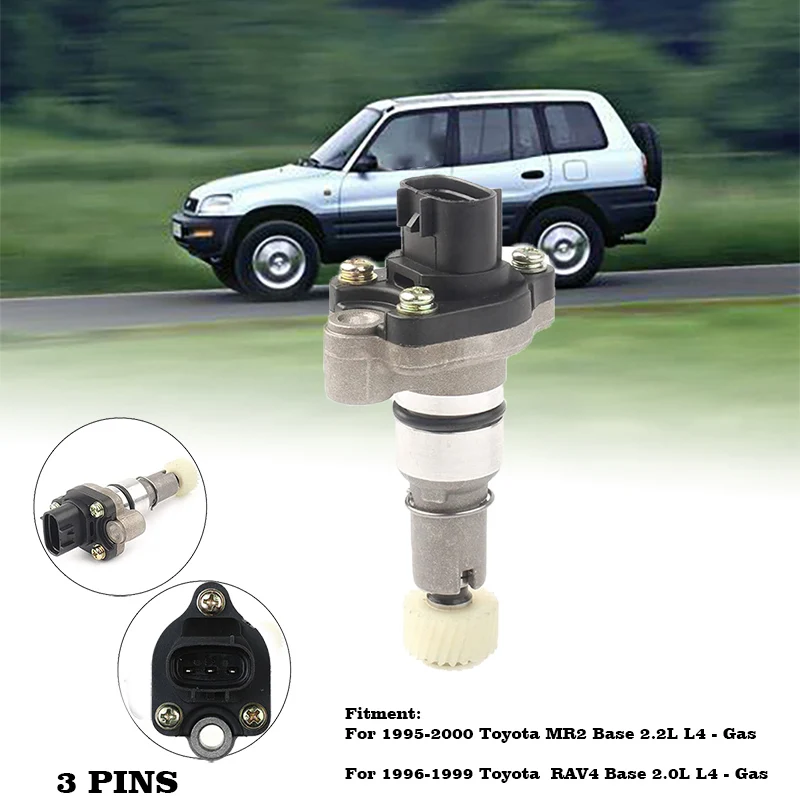 Fitment:
For 1995-2000 Toyota MR2 Base 2.2L L4 - Gas

For 1996-1999 Toyota RAV4 Base 2.0L L4 - Gas

3 PINS