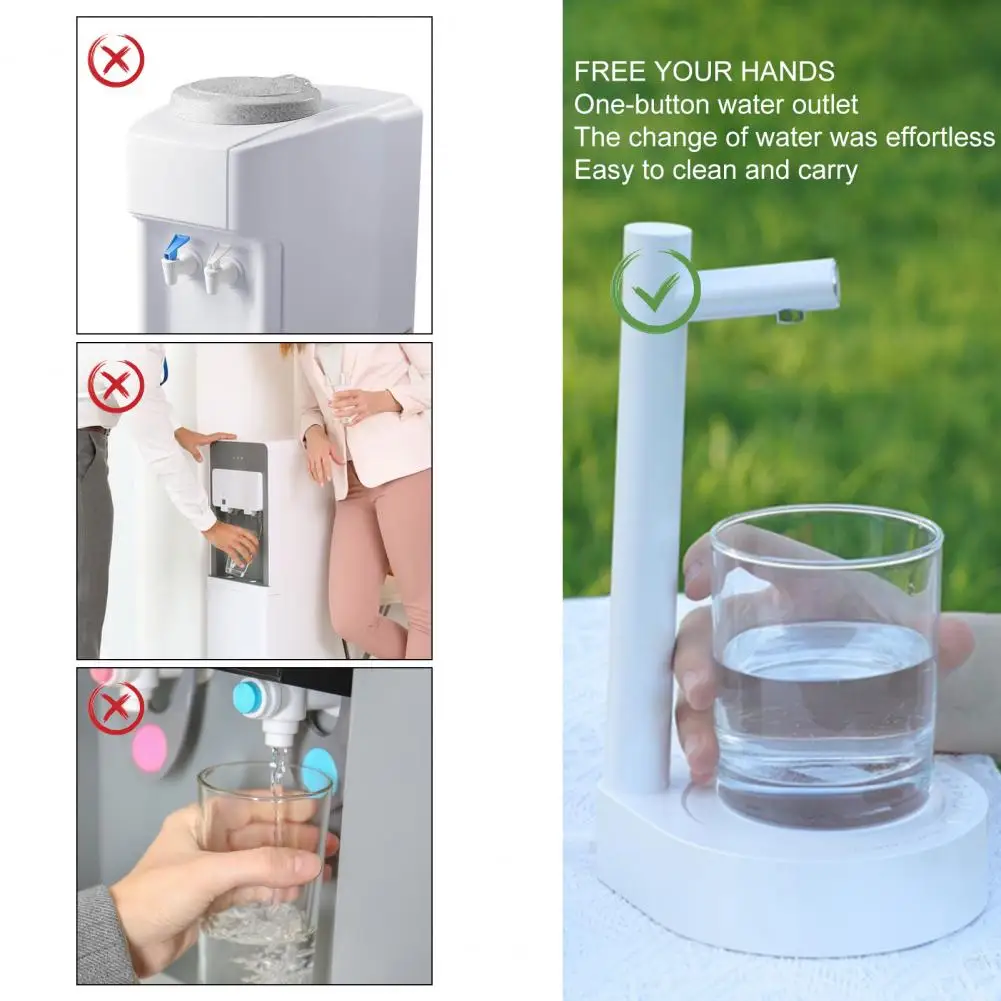 FREE YOUR HANDS
One-button water outlet
The change of water was effortless
Easy to clean and carry