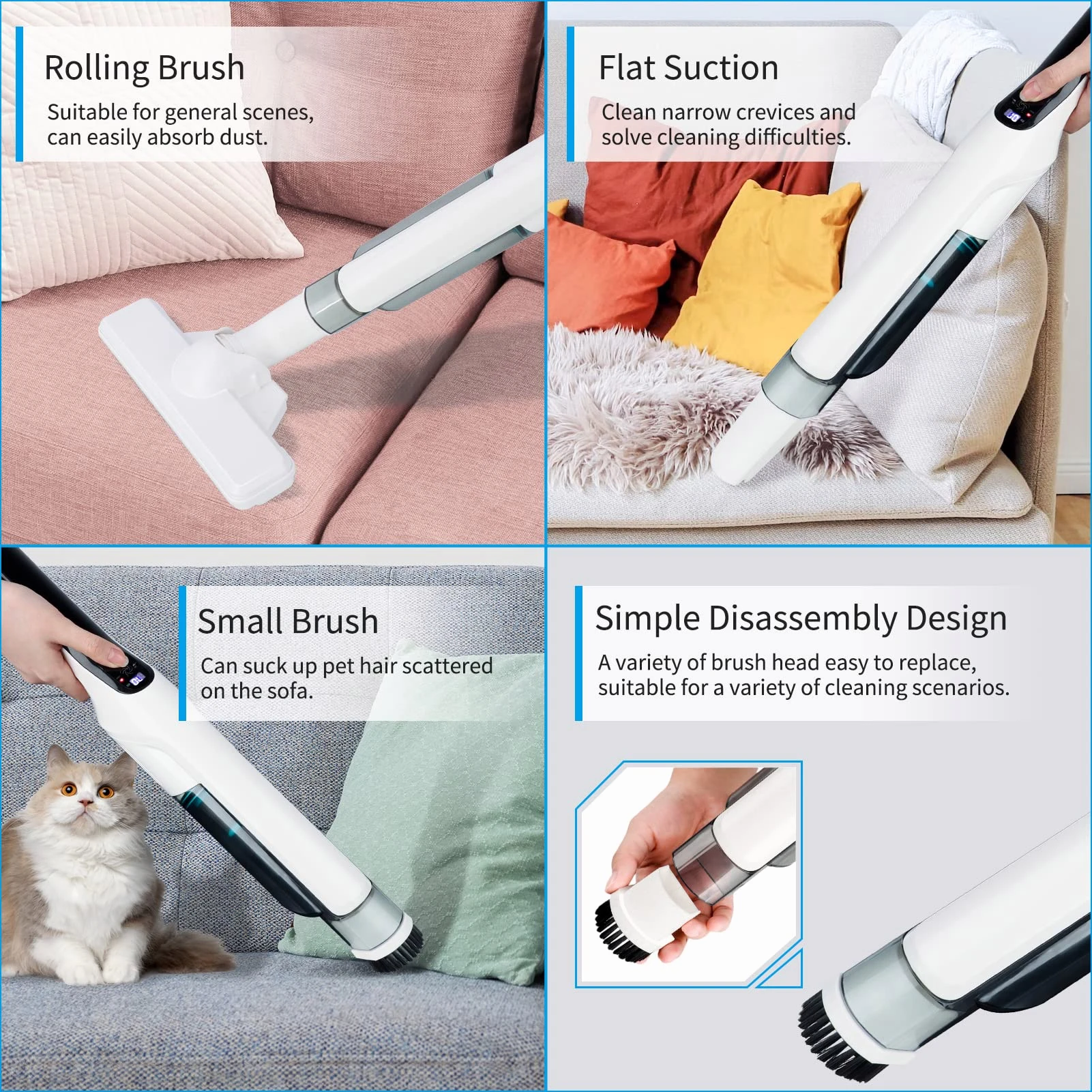 Rolling Brush

Suitable for general scenes, can easily absorb dust.

Flat Suction

Clean narrow crevices and solve cleaning difficulties.

Small Brush

Can suck up pet hair scattered on the sofa.

Simple Disassembly Design

A variety of brush head easy to replace, suitable for a variety of cleaning scenarios.