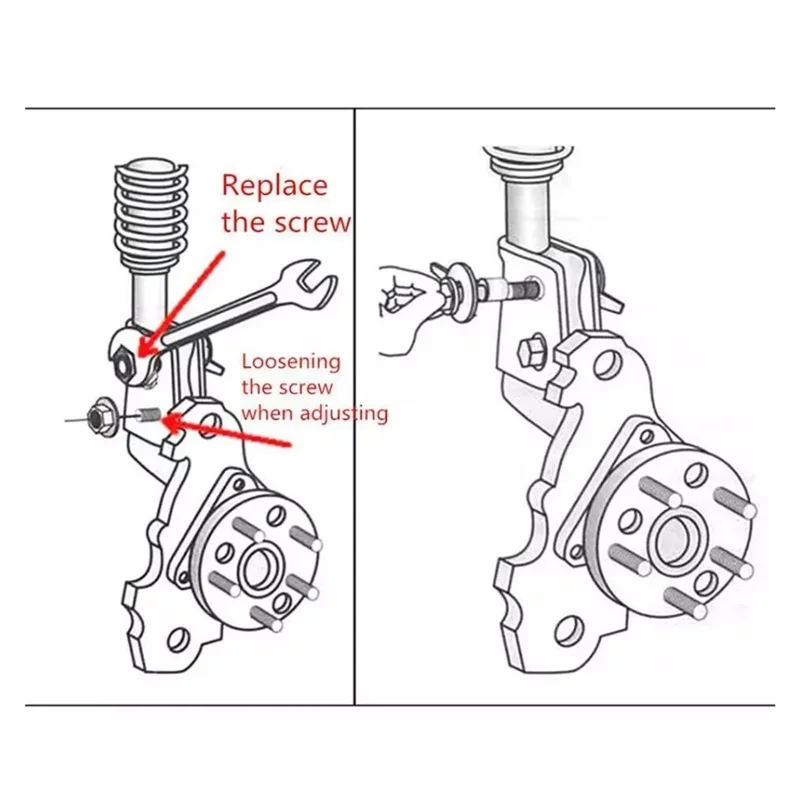 Replace the screw

Loosening the screw when adjusting