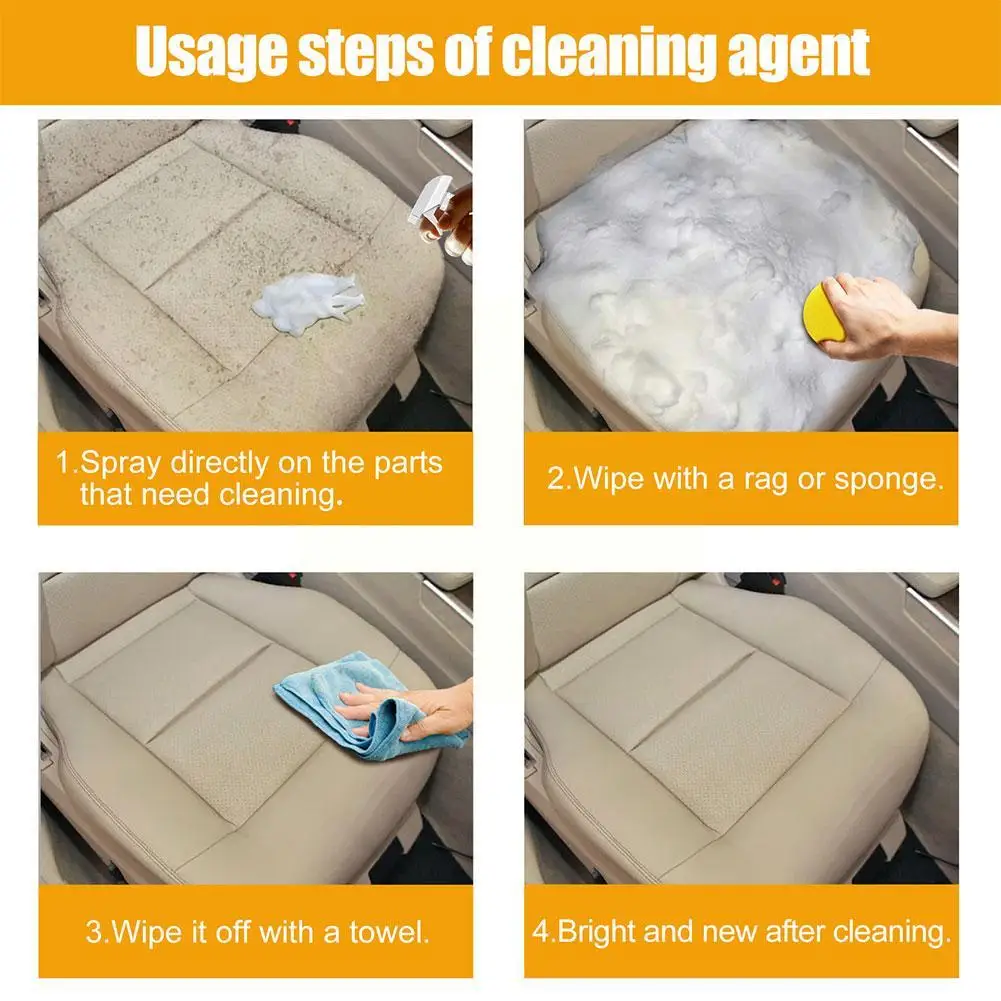 Usage steps of cleaning agent

1.Spray directly on the parts that need cleaning.

2.Wipe with a rag or sponge.

3.Wipe it off with a towel.

4.Bright and new after cleaning.