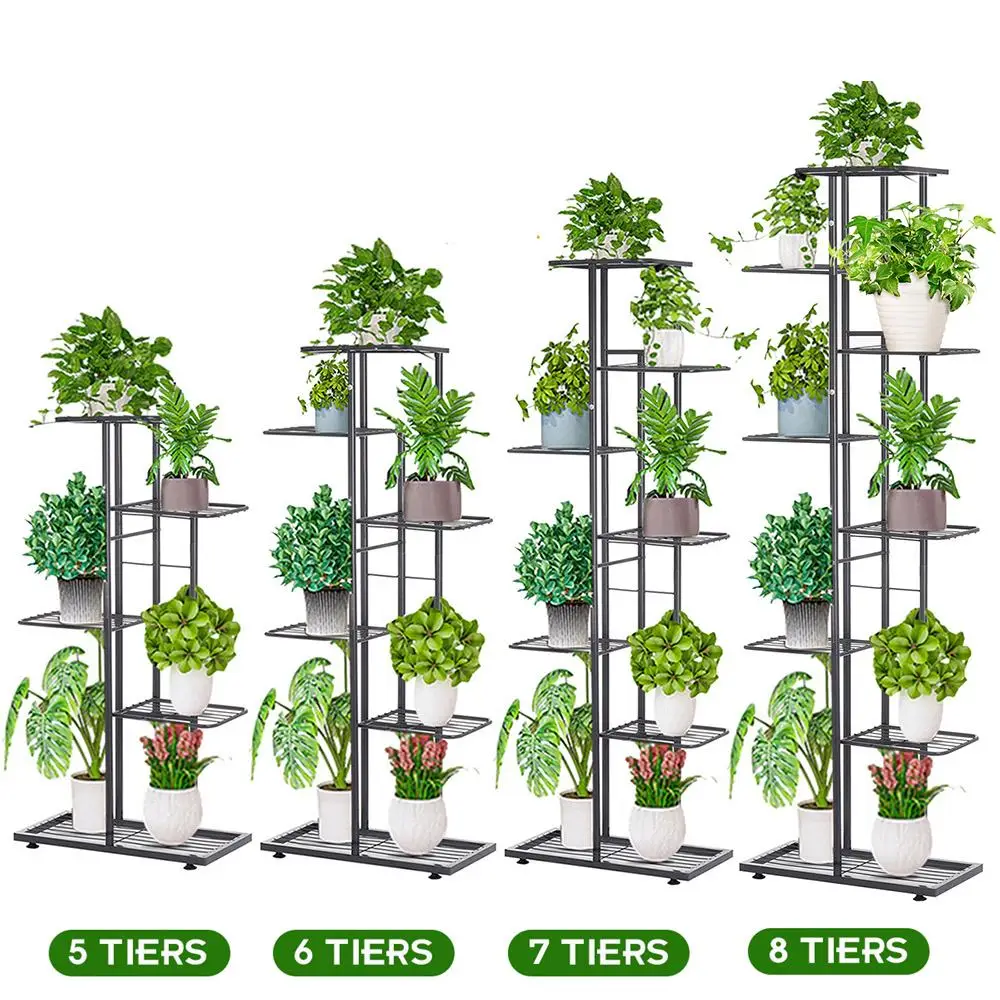 5 TIERS 6 TIERS 7 TIERS 8 TIERS