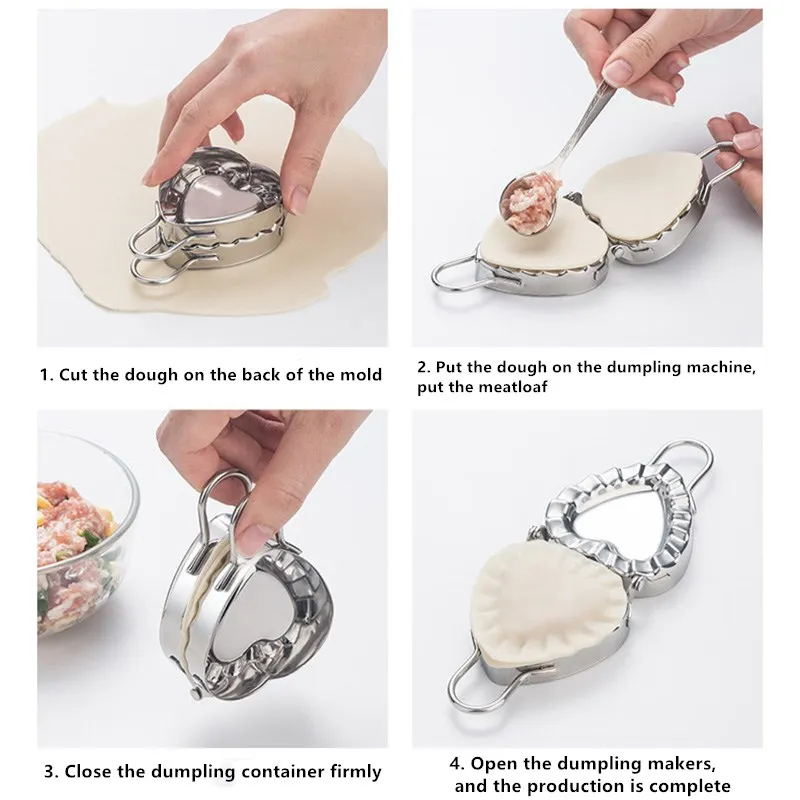 1. Cut the dough on the back of the mold

2. Put the dough on the dumpling machine, put the meatloaf

3. Close the dumpling container firmly

4. Open the dumpling makers, and the production is complete