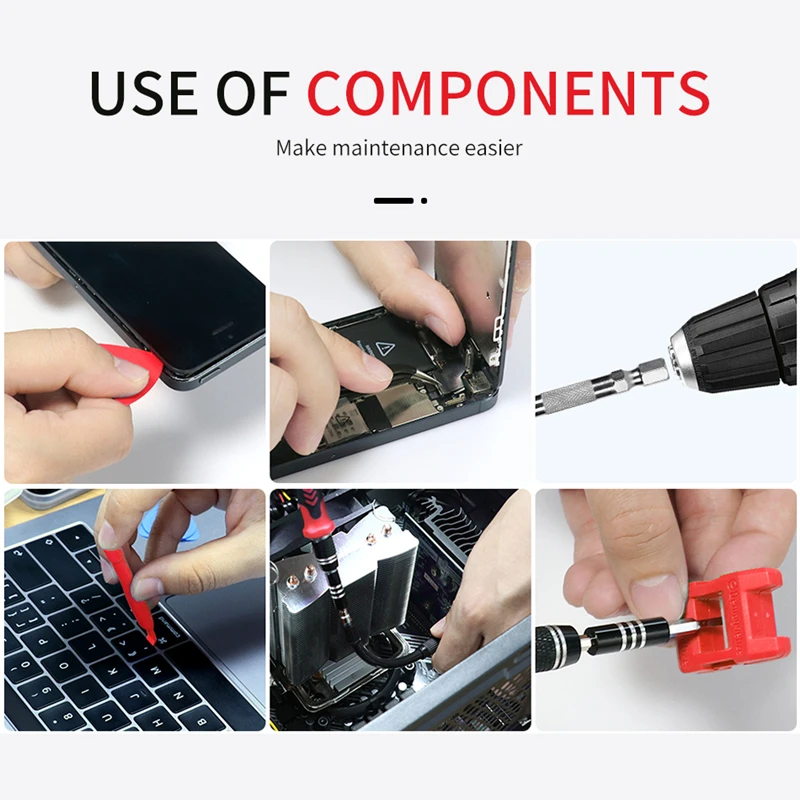 USE OF COMPONENTS

Make maintenance easier