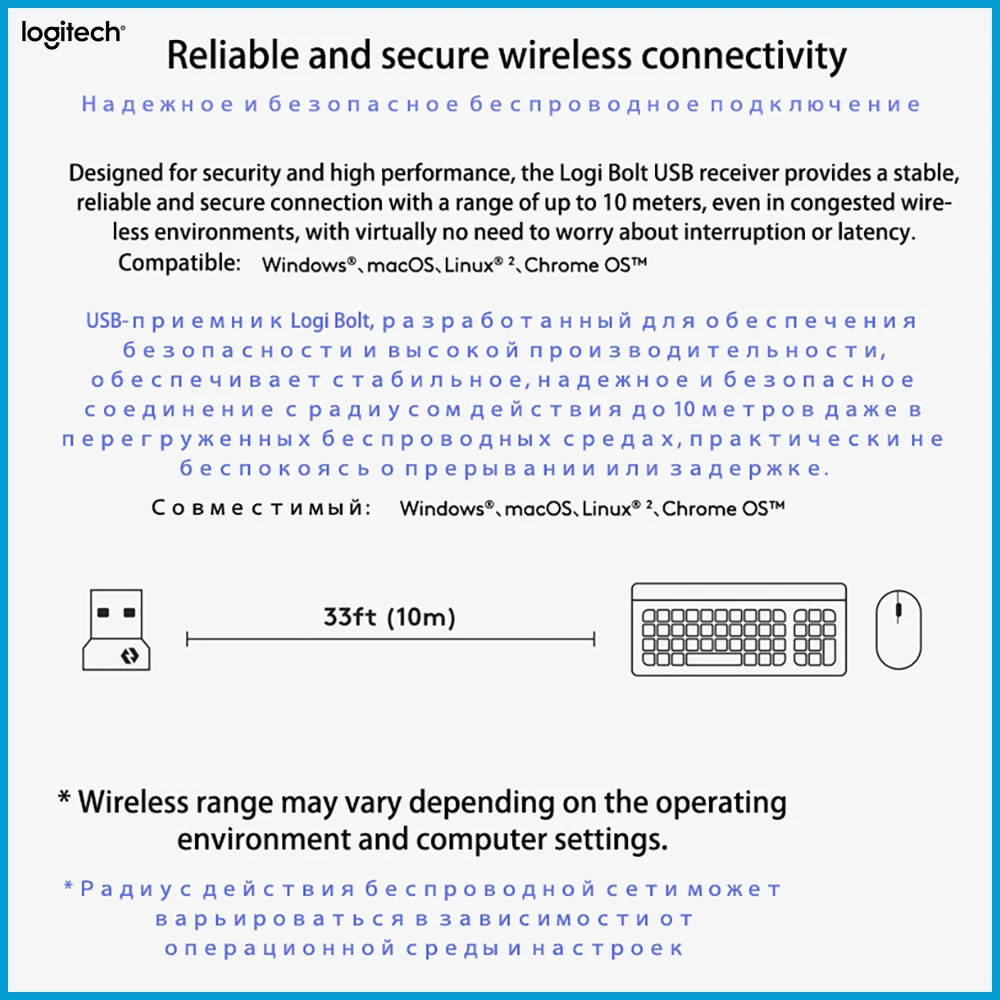 logitech

Reliable and secure wireless connectivity

Надежное и безопасное беспроводное подключение

Designed for security and high performance, the Logi Bolt USB receiver provides a stable, reliable and secure connection with a range of up to 10 meters, even in congested wireless environments, with virtually no need to worry about interruption or latency.
Compatible: Windows®、macOS、Linux® ²、Chrome OS™

USB-приемник Logi Bolt, разработанный для обеспечения безопасности и высокой производительности, обеспечивает стабильное, надежное и безопасное соединение с радиусом действия до 10 метров даже в перегруженных беспроводных средах, практически не беспокоясь о прерывании или задержке.
Совместимый: Windows®、macOS、Linux® ²、Chrome OS™

33ft (10m)

* Wireless range may vary depending on the operating environment and computer settings.

* Радиус действия беспроводной сети может варьироваться в зависимости от операционной среды и настроек