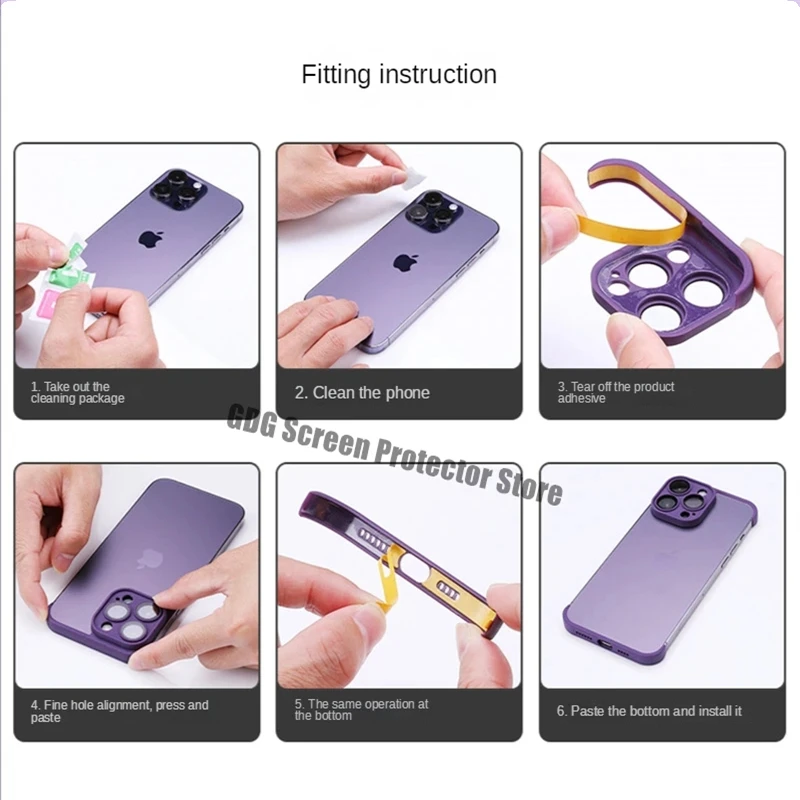 Fitting instruction

1. Take out the cleaning package

2. Clean the phone

3. Tear off the product adhesive

GDG Screen Protector Store

4. Fine hole alignment, press and paste

5. The same operation at the bottom

6. Paste the bottom and install it