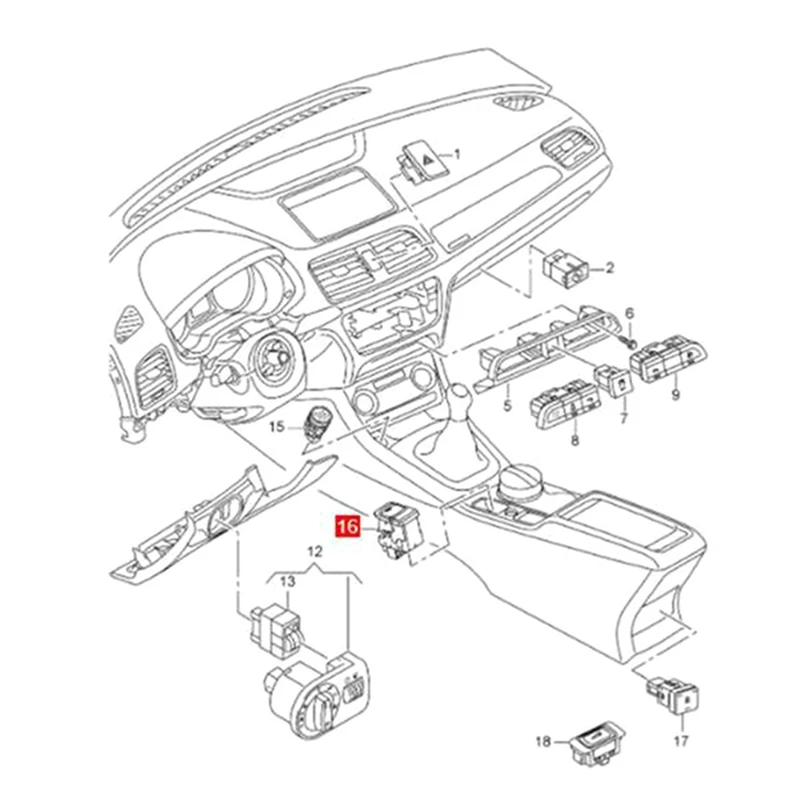 1
2
6
9
5
7
8
15
16
12
13
17
18