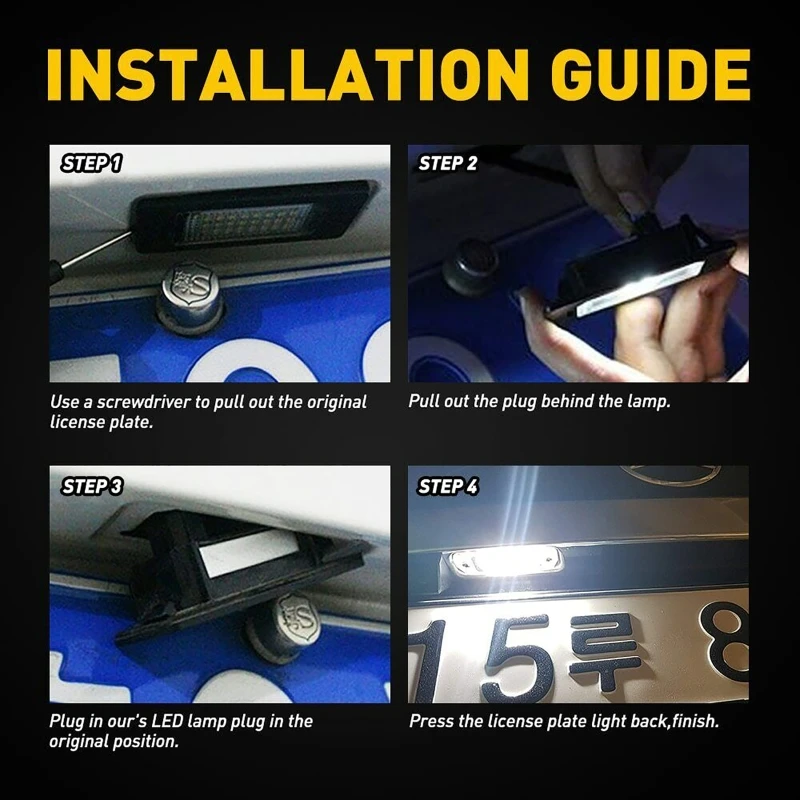 INSTALLATION GUIDE

STEP 1

Use a screwdriver to pull out the original license plate.

STEP 2

Pull out the plug behind the lamp.

STEP 3

Plug in our's LED lamp plug in the original position.

STEP 4

15루 8

Press the license plate light back,finish.