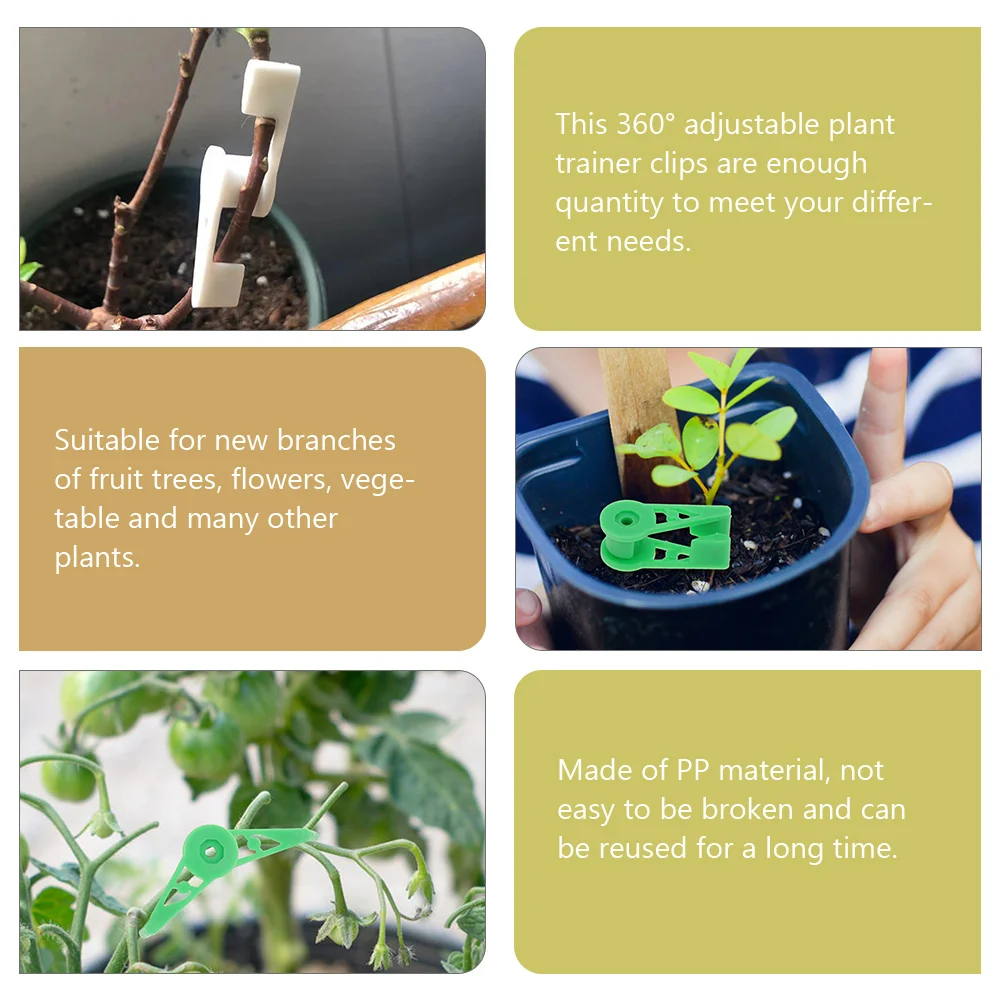 This 360° adjustable plant trainer clips are enough quantity to meet your different needs.

Suitable for new branches of fruit trees, flowers, vegetable and many other plants.

Made of PP material, not easy to be broken and can be reused for a long time.