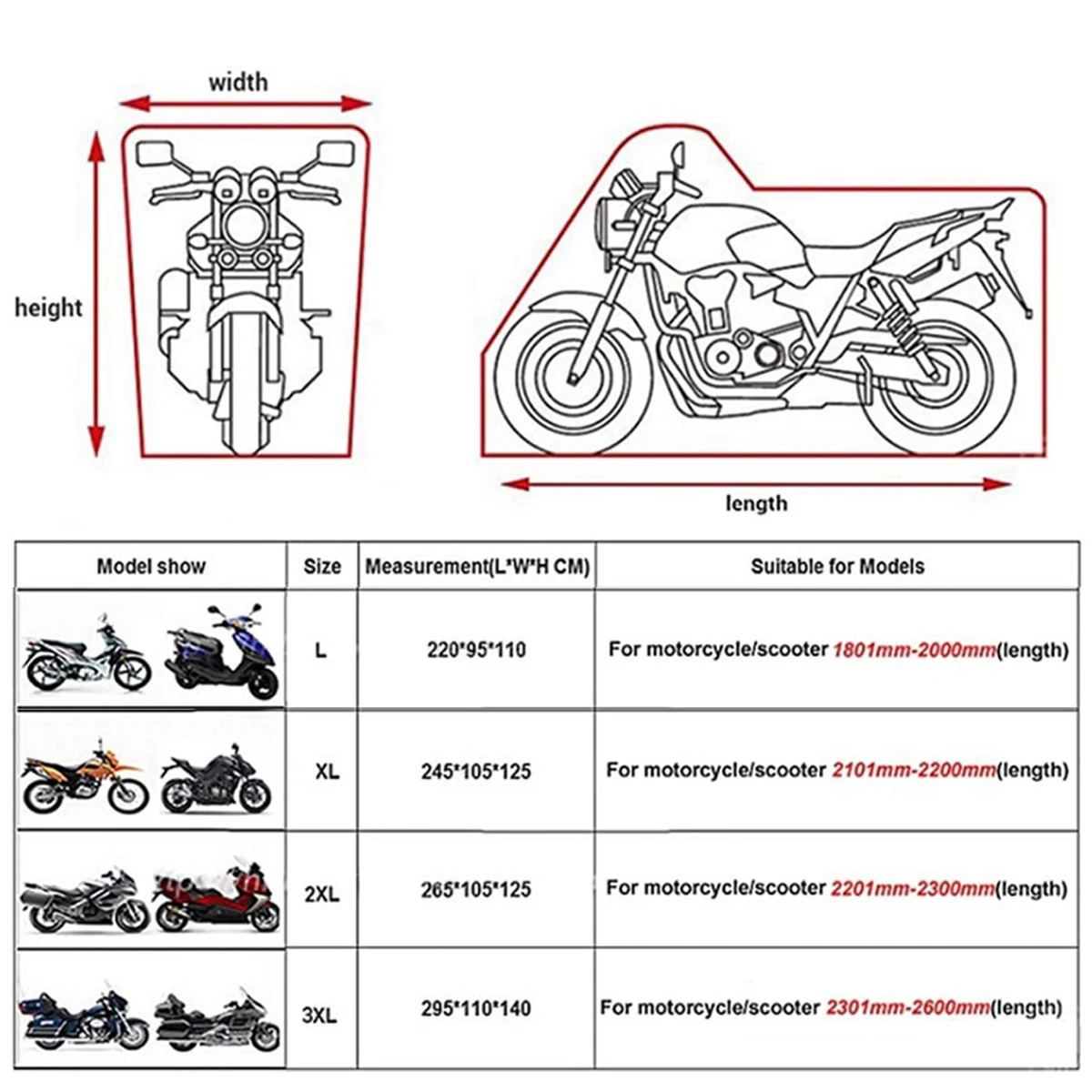 width

height

length

| Model show | Size | Measurement(L*W*H CM) | Suitable for Models |
|---|---|---|---|
| | L | 220*95*110 | For motorcycle/scooter 1801mm-2000mm(length) |
| | XL | 245*105*125 | For motorcycle/scooter 2101mm-2200mm(length) |
| | 2XL | 265*105*125 | For motorcycle/scooter 2201mm-2300mm(length) |
| | 3XL | 295*110*140 | For motorcycle/scooter 2301mm-2600mm(length) |