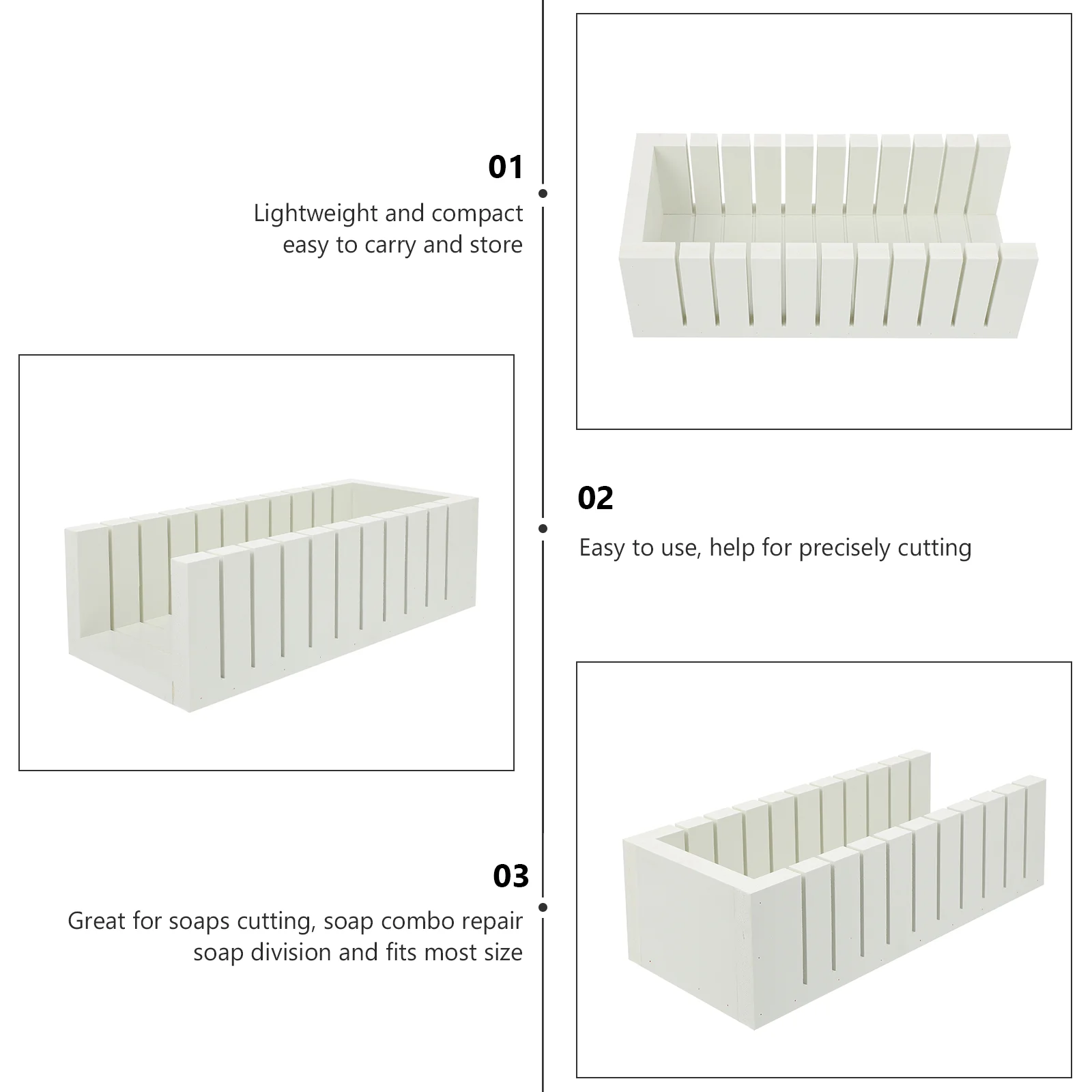 01

Lightweight and compact
easy to carry and store

02

Easy to use, help for precisely cutting

03

Great for soaps cutting, soap combo repair
soap division and fits most size